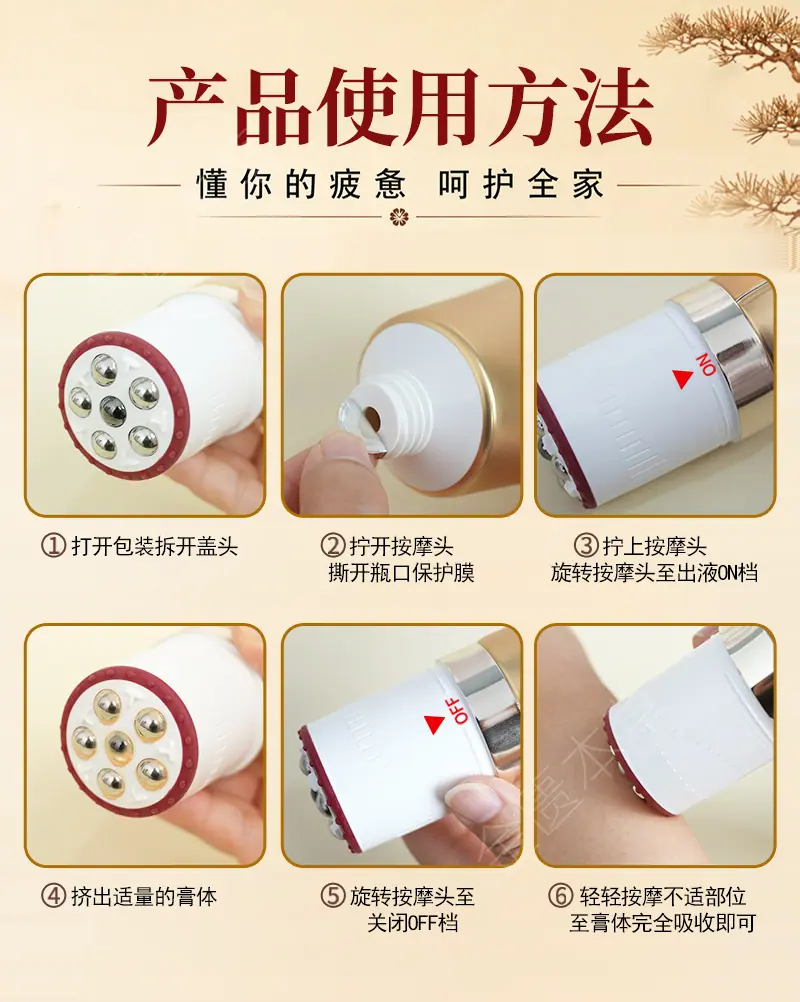 产品使用方法

懂你的疲惫 呵护全家

ON

①打开包装拆开盖头

②拧开按摩头
撕开瓶口保护膜

③拧上按摩头
旋转按摩头至出液ON档

OFF

④挤出适量的膏体

⑤旋转按摩头至
关闭OFF档

⑥轻轻按摩不适部位
至膏体完全吸收即可