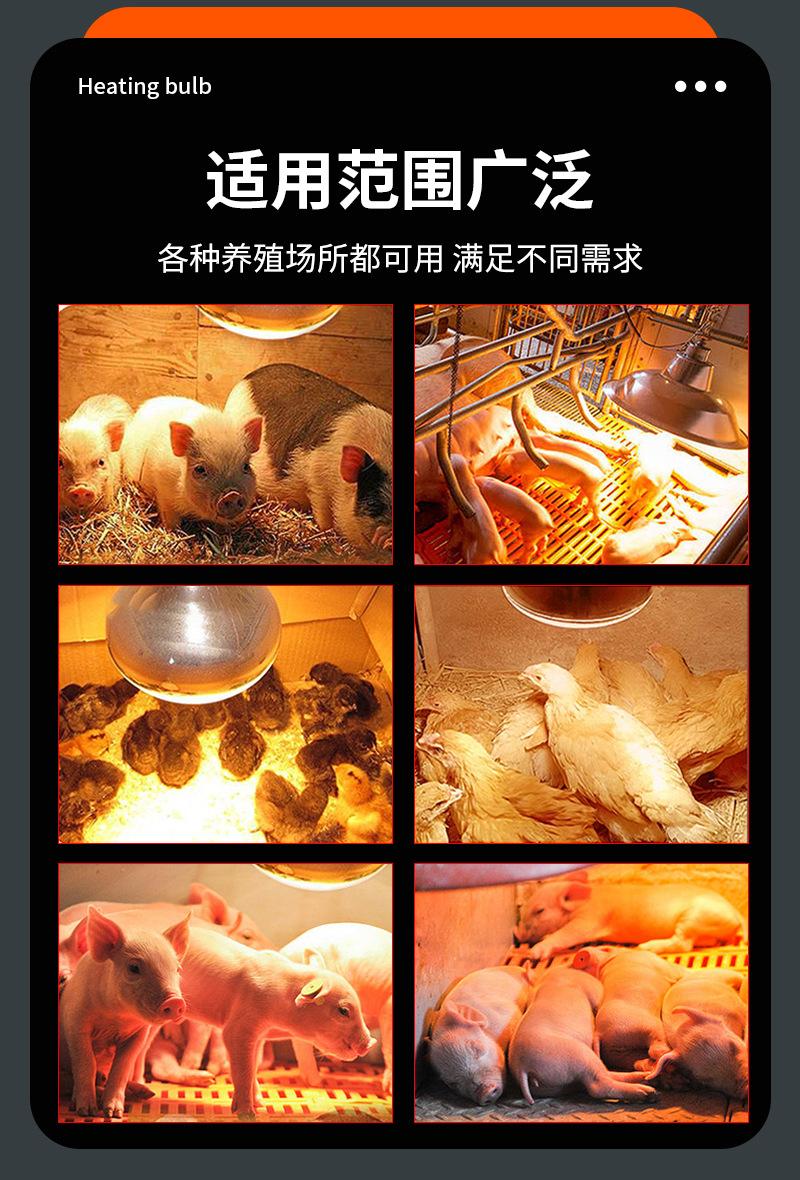 Heating bulb

适用范围广泛

各种养殖场所都可用 满足不同需求