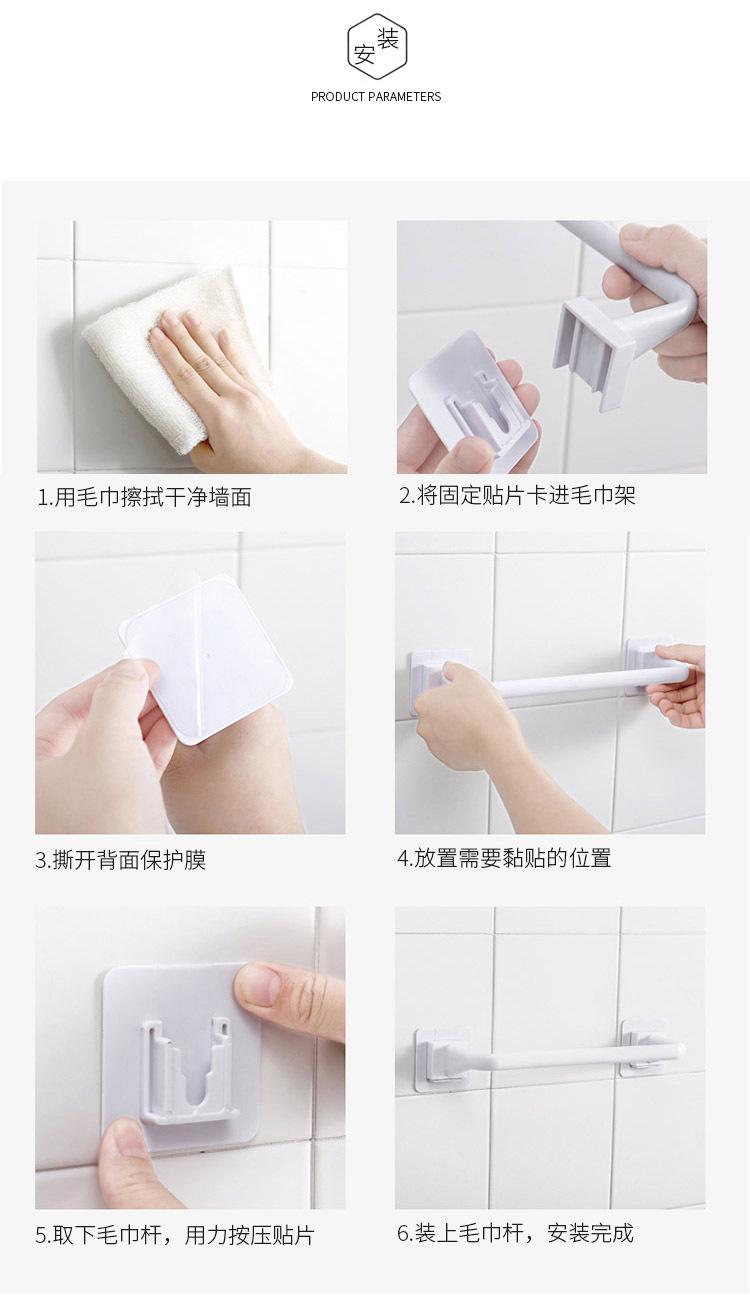 安装
PRODUCT PARAMETERS

1.用毛巾擦拭干净墙面

2.将固定贴片卡进毛巾架

3.撕开背面保护膜

4.放置需要黏贴的位置

5.取下毛巾杆，用力按压贴片

6.装上毛巾杆，安装完成