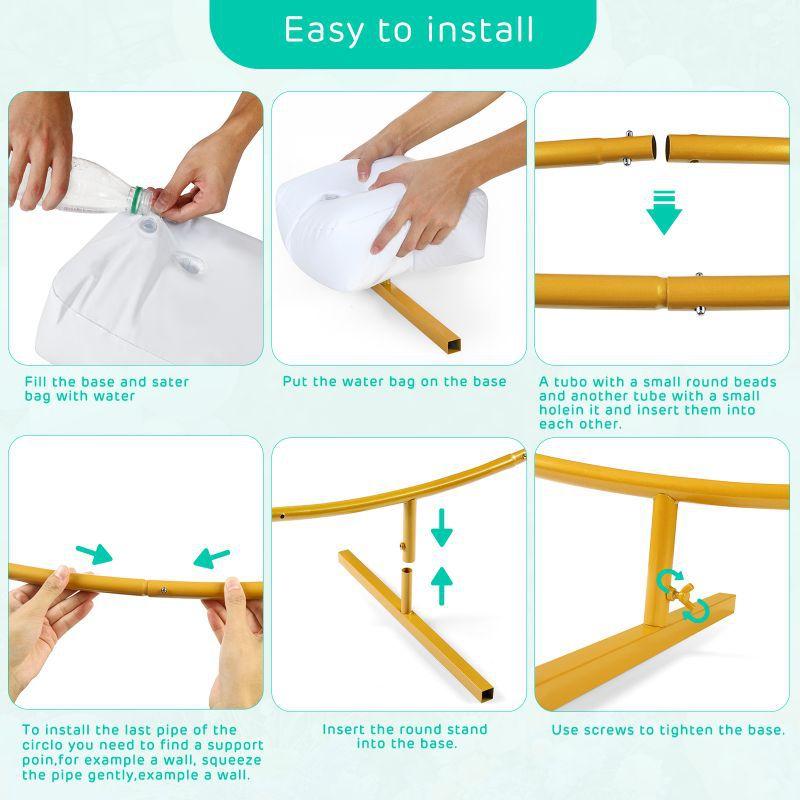 Easy to install

Fill the base and sater bag with water

Put the water bag on the base

A tubo with a small round beads and another tube with a small holein it and insert them into each other.

To install the last pipe of the circlo you need to find a support poin,for example a wall, squeeze the pipe gently,example a wall.

Insert the round stand into the base.

Use screws to tighten the base.