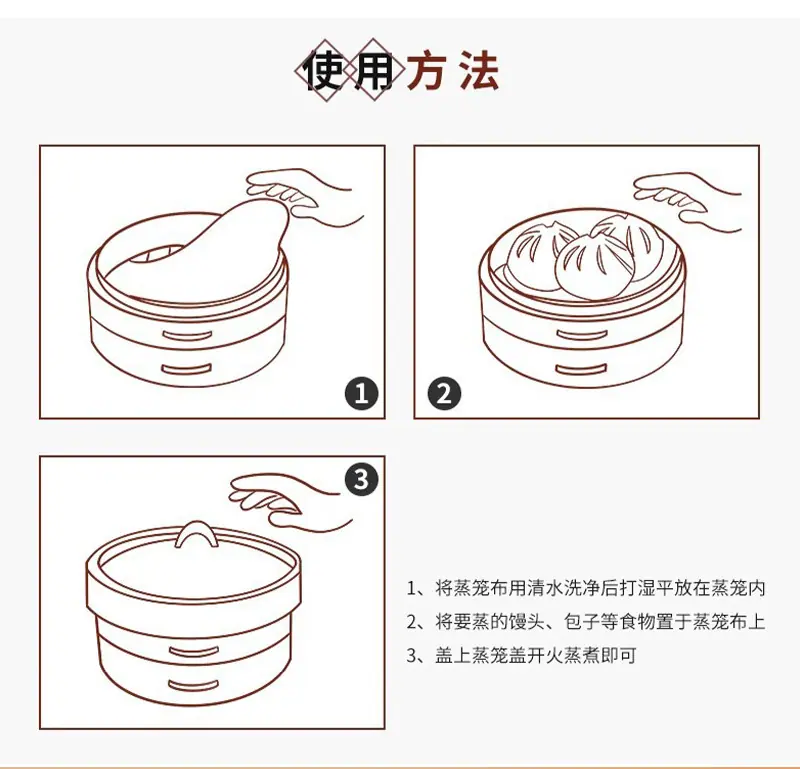 使用方法

1

2

3

1、将蒸笼布用清水洗净后打湿平放在蒸笼内

2、将要蒸的馒头、包子等食物置于蒸笼布上

3、盖上蒸笼盖开火蒸煮即可