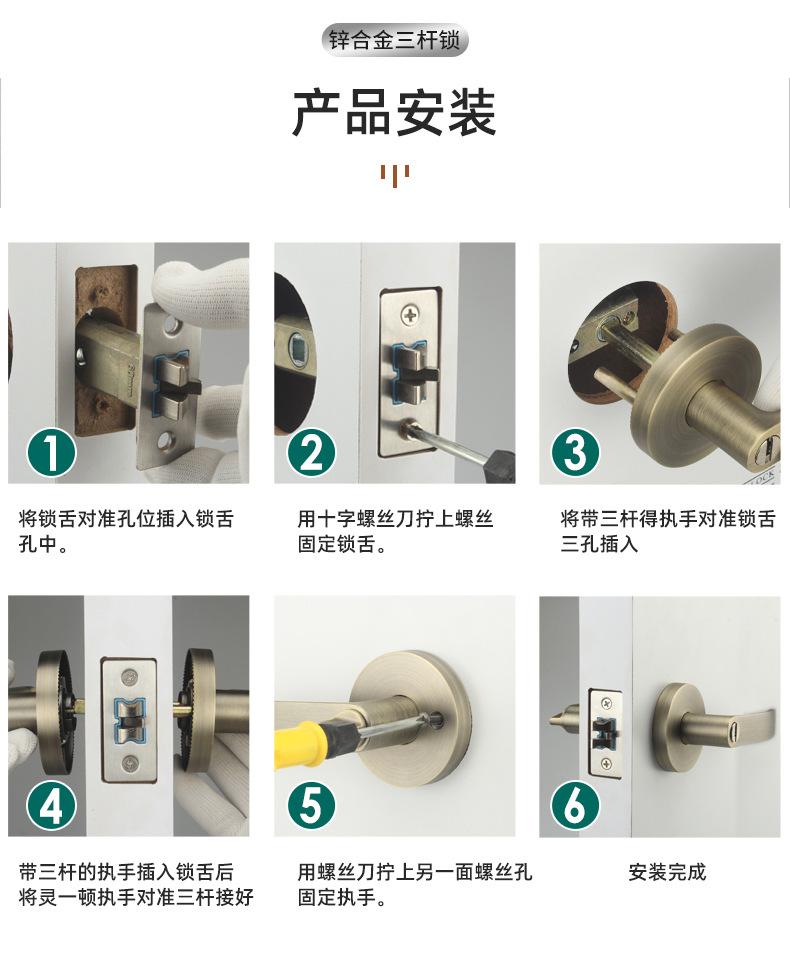 锌合金三杆锁

产品安装

1

将锁舌对准孔位插入锁舌孔中。

2

用十字螺丝刀拧上螺丝固定锁舌。

3

将带三杆得执手对准锁舌三孔插入

4

带三杆的执手插入锁舌后将灵一顿执手对准三杆接好

5

用螺丝刀拧上另一面螺丝孔固定执手。

6

安装完成