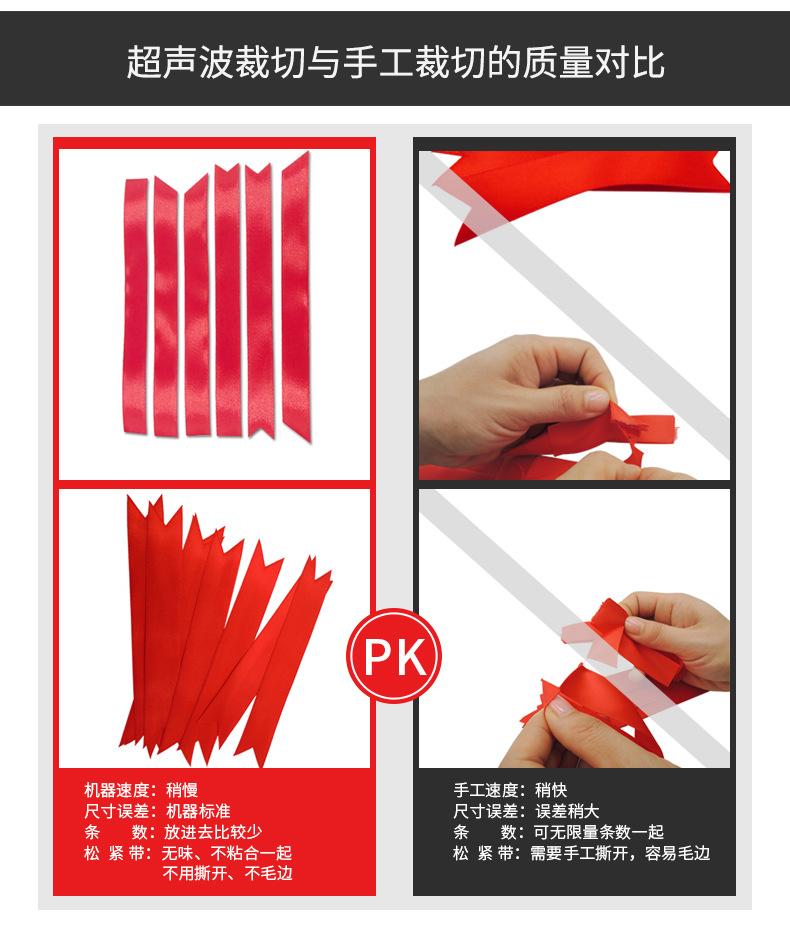 超声波裁切与手工裁切的质量对比

PK

机器速度：稍慢
尺寸误差：机器标准
条　　数：放进去比较少
松 紧 带：无味、不粘合一起
不用撕开、不毛边

手工速度：稍快
尺寸误差：误差稍大
条　　数：可无限量条数一起
松 紧 带：需要手工撕开，容易毛边