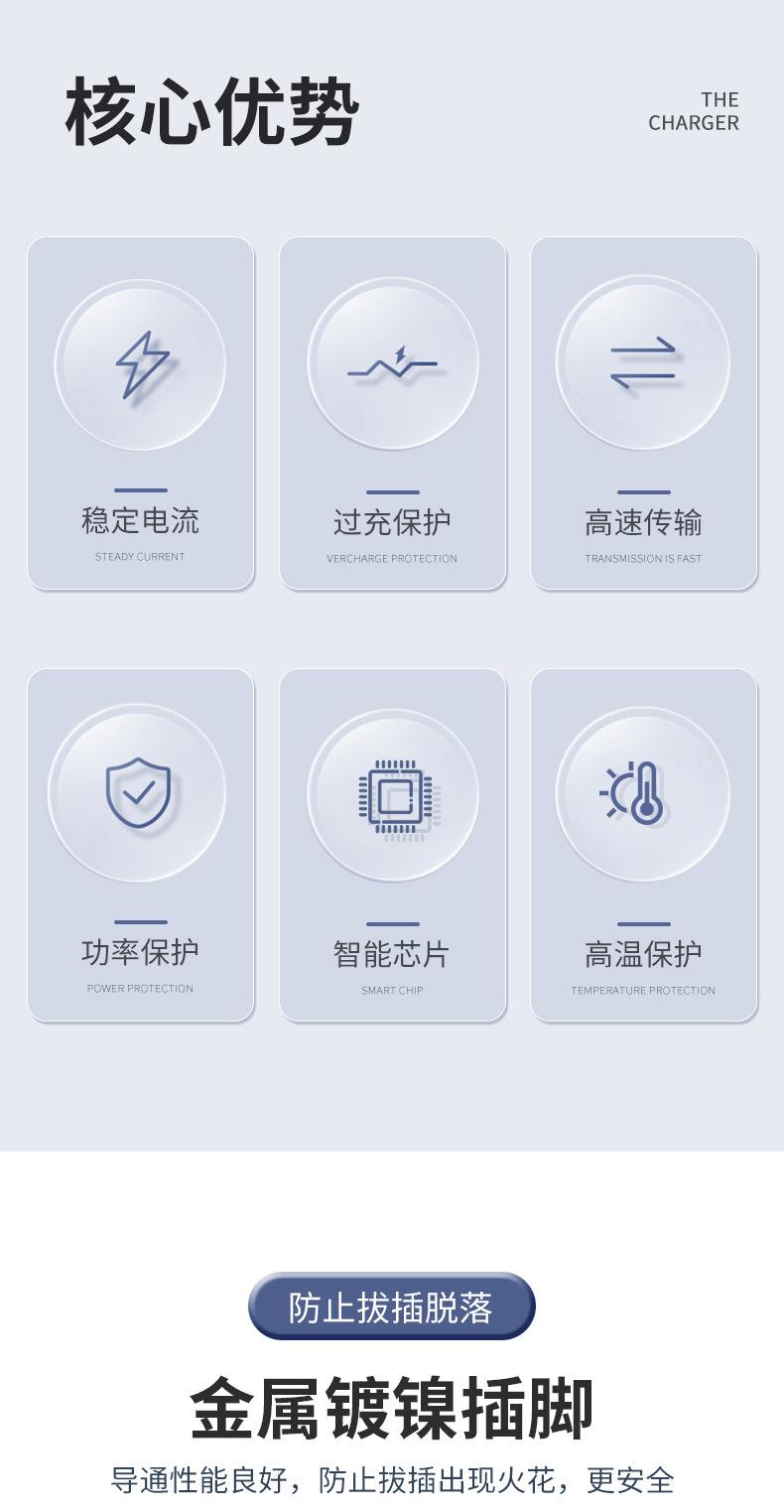 核心优势

THE
CHARGER

稳定电流
STEADY CURRENT

过充保护
VERCHARGE PROTECTION

高速传输
TRANSMISSION IS FAST

功率保护
POWER PROTECTION

智能芯片
SMART CHIP

高温保护
TEMPERATURE PROTECTION

防止拔插脱落

金属镀镍插脚

导通性能良好，防止拔插出现火花，更安全