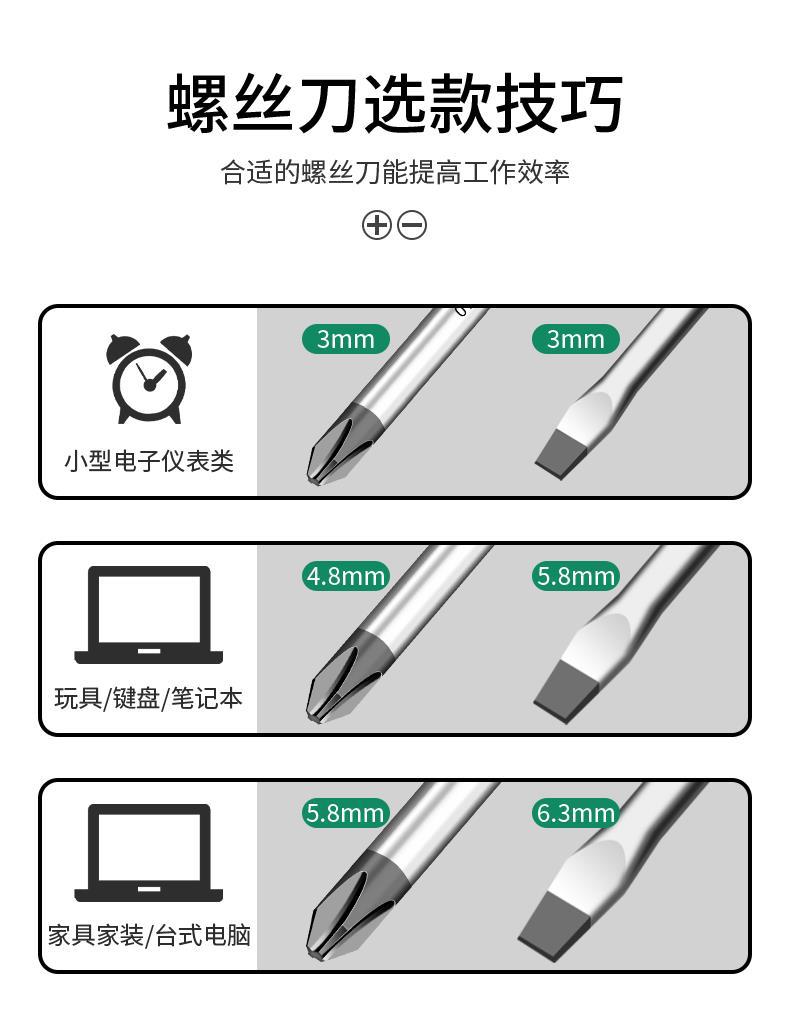 螺丝刀选款技巧

合适的螺丝刀能提高工作效率

⊕⊖

小型电子仪表类

3mm

3mm

玩具/键盘/笔记本

4.8mm

5.8mm

家具家装/台式电脑

5.8mm

6.3mm