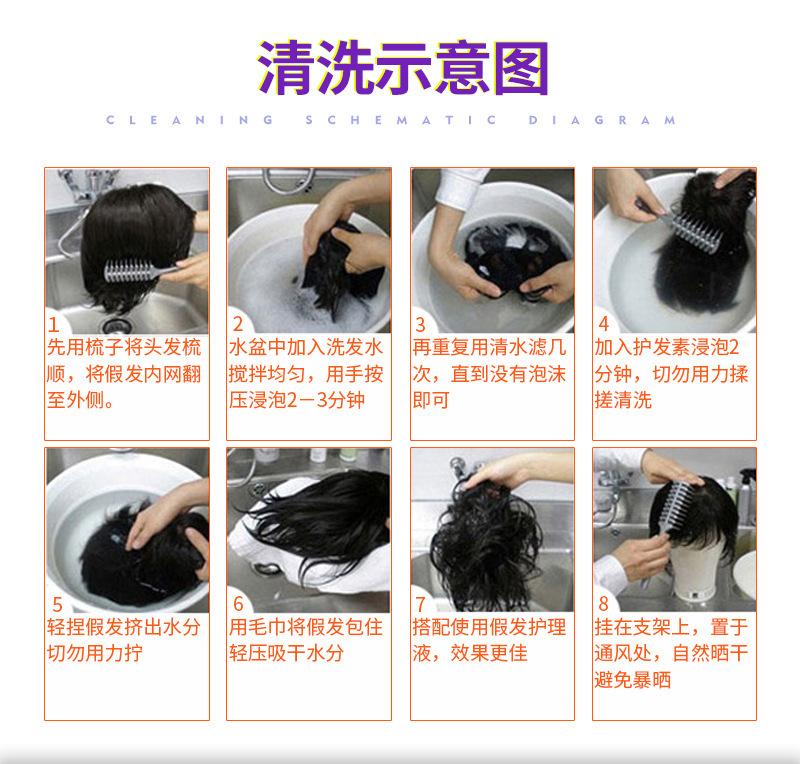 清洗示意图

CLEANING SCHEMATIC DIAGRAM

1
先用梳子将头发梳顺，将假发内网翻至外侧。

2
水盆中加入洗发水搅拌均匀，用手按压浸泡2－3分钟

3
再重复用清水滤几次，直到没有泡沫即可

4
加入护发素浸泡2分钟，切勿用力揉搓清洗

5
轻捏假发挤出水分切勿用力拧

6
用毛巾将假发包住轻压吸干水分

7
搭配使用假发护理液，效果更佳

8
挂在支架上，置于通风处，自然晒干避免暴晒