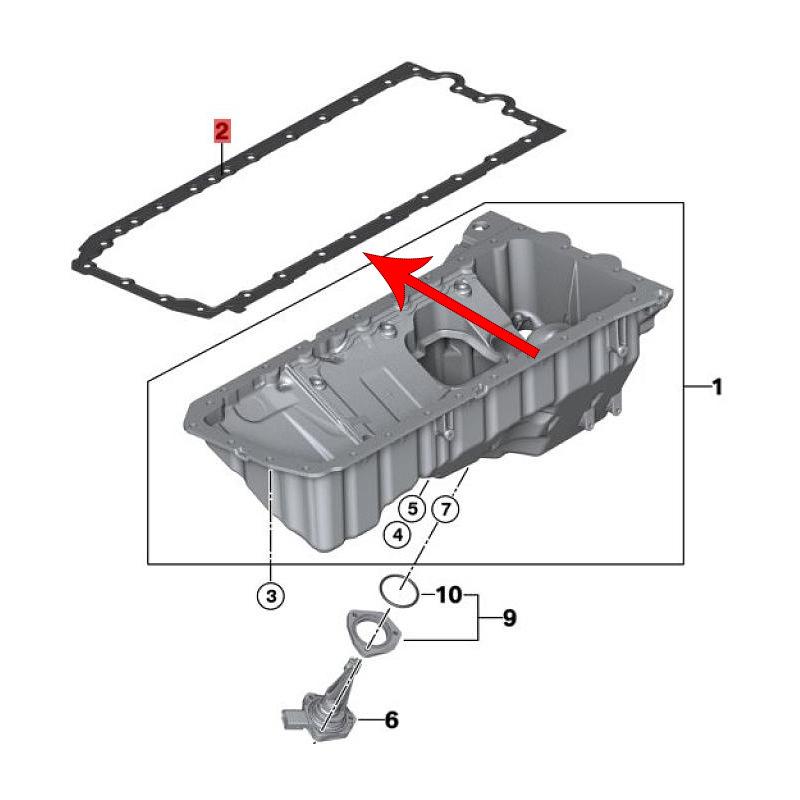 2
1
5
7
4
3
10
9
6