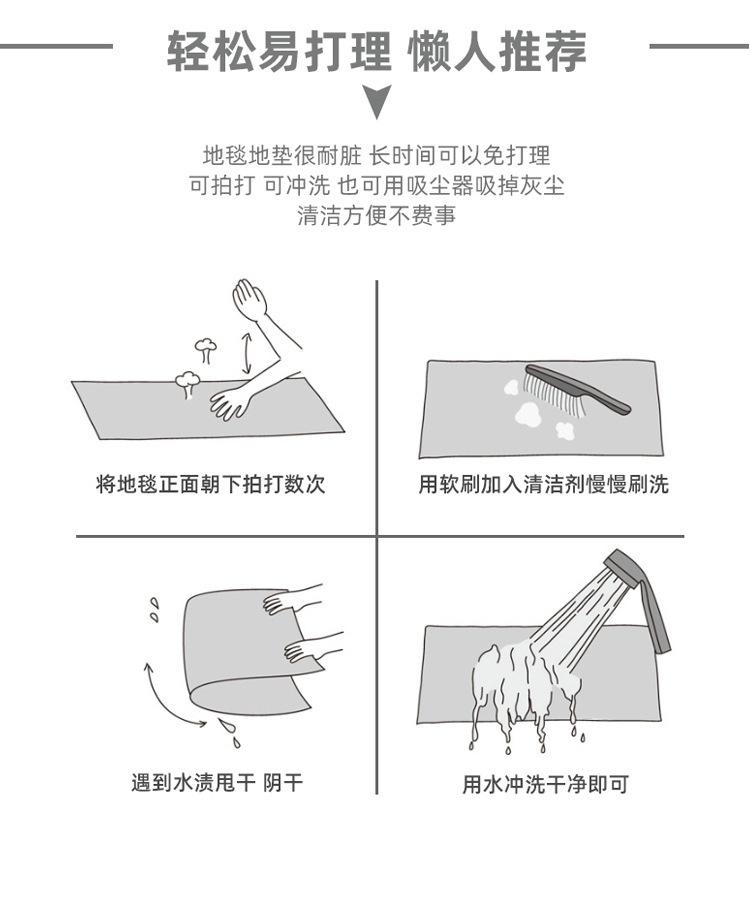 轻松易打理 懒人推荐

地毯地垫很耐脏 长时间可以免打理
可拍打 可冲洗 也可用吸尘器吸掉灰尘
清洁方便不费事

将地毯正面朝下拍打数次

用软刷加入清洁剂慢慢刷洗

遇到水渍甩干 阴干

用水冲洗干净即可