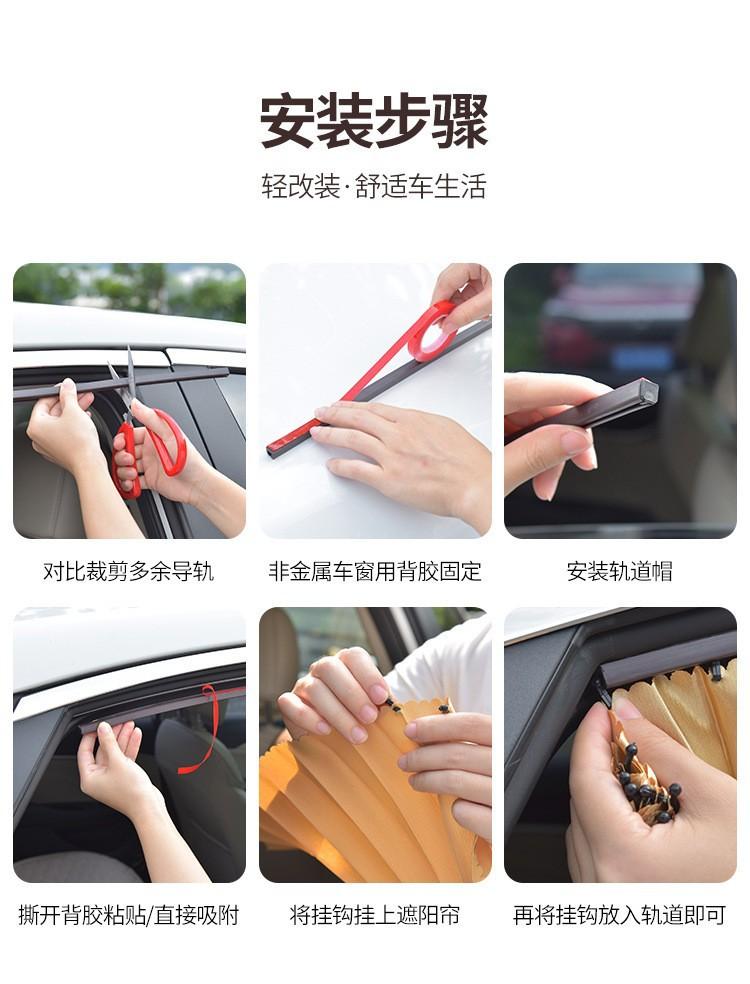 安装步骤

轻改装·舒适车生活

对比裁剪多余导轨

非金属车窗用背胶固定

安装轨道帽

撕开背胶粘贴/直接吸附

将挂钩挂上遮阳帘

再将挂钩放入轨道即可