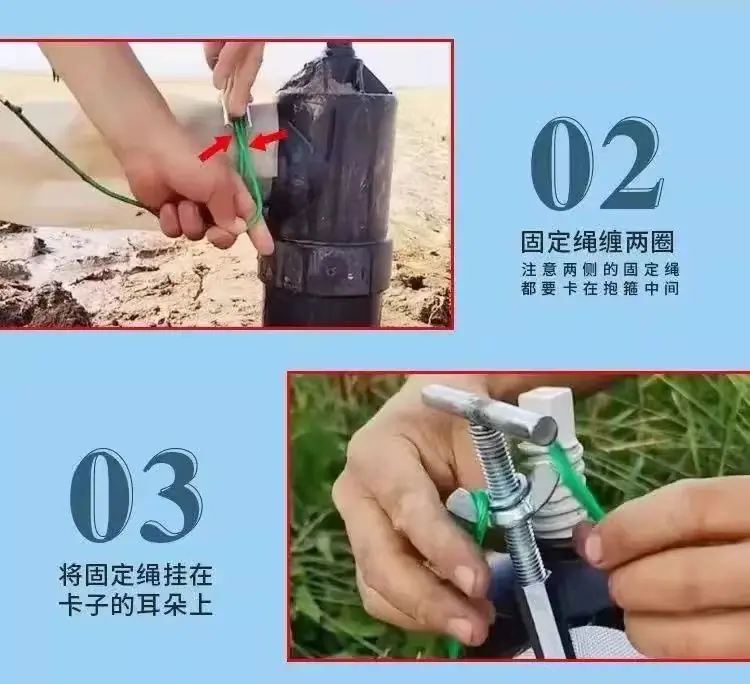 02

固定绳缠两圈

注意两侧的固定绳
都要卡在抱箍中间

03

将固定绳挂在
卡子的耳朵上