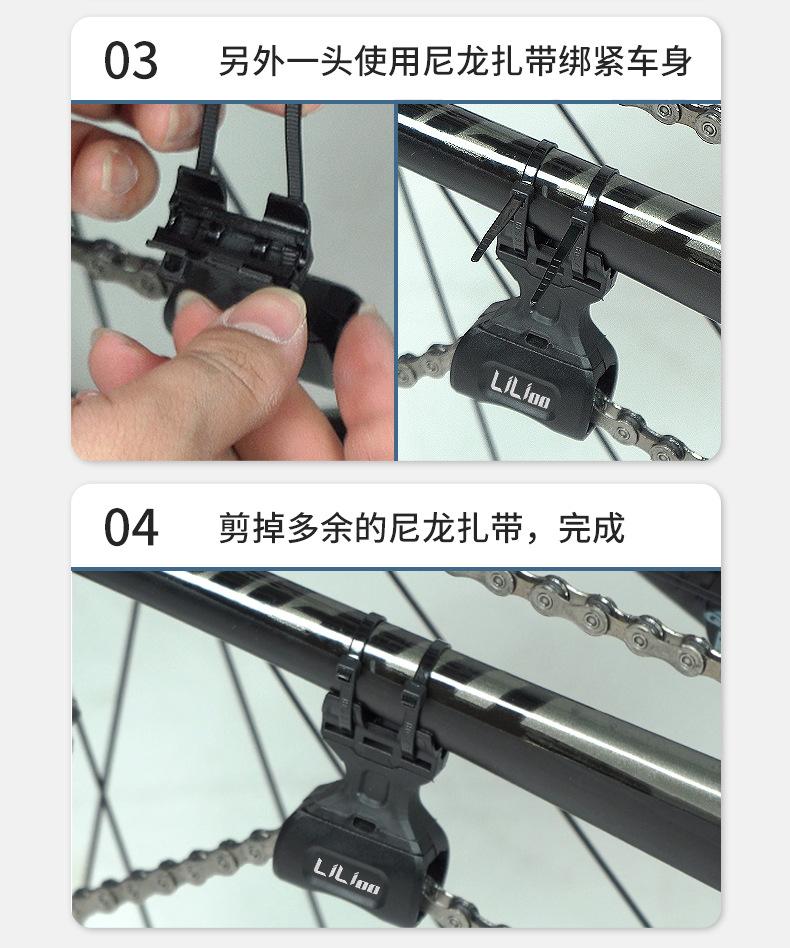 03 另外一头使用尼龙扎带绑紧车身

LiLioo

04 剪掉多余的尼龙扎带，完成

LiLioo