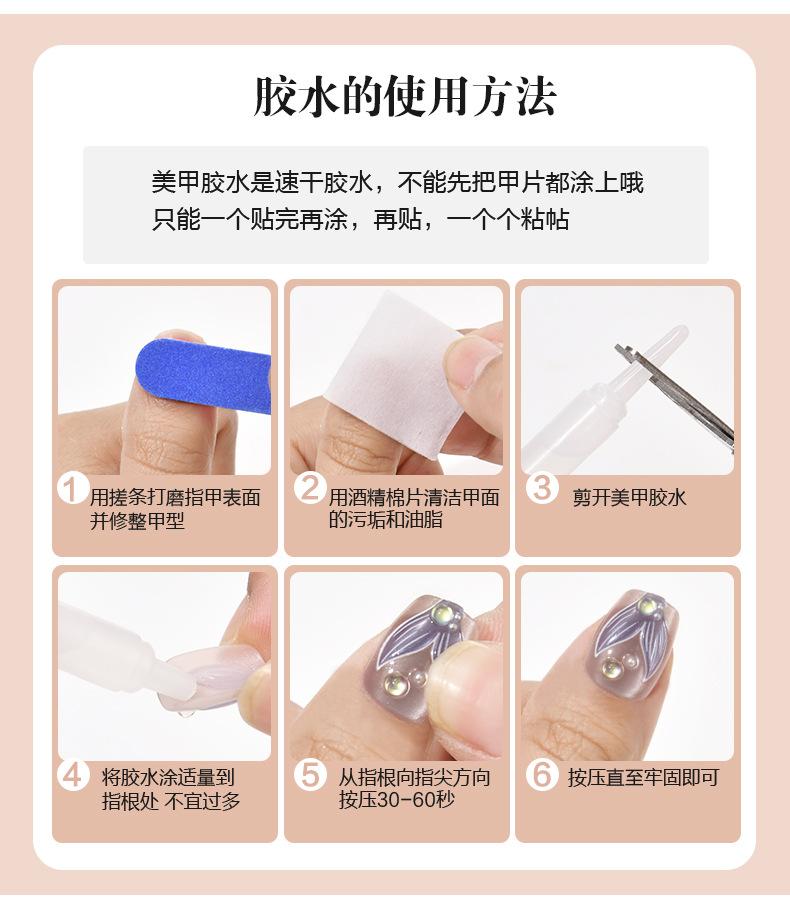 胶水的使用方法

美甲胶水是速干胶水，不能先把甲片都涂上哦
只能一个贴完再涂，再贴，一个个粘帖

1 用搓条打磨指甲表面并修整甲型

2 用酒精棉片清洁甲面的污垢和油脂

3 剪开美甲胶水

4 将胶水涂适量到指根处 不宜过多

5 从指根向指尖方向按压30-60秒

6 按压直至牢固即可