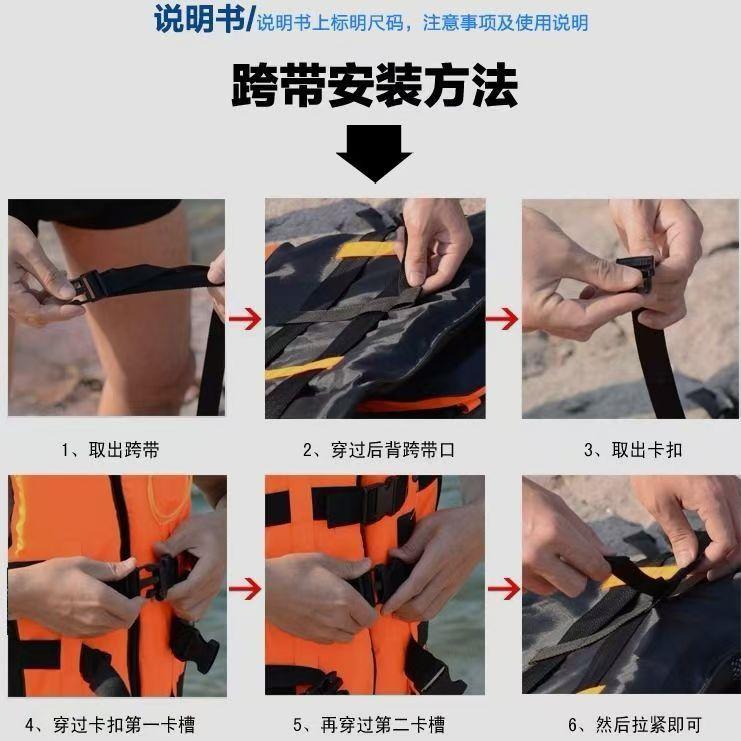 说明书/说明书上标明尺码，注意事项及使用说明

跨带安装方法

1、取出跨带

2、穿过后背跨带口

3、取出卡扣

4、穿过卡扣第一卡槽

5、再穿过第二卡槽

6、然后拉紧即可