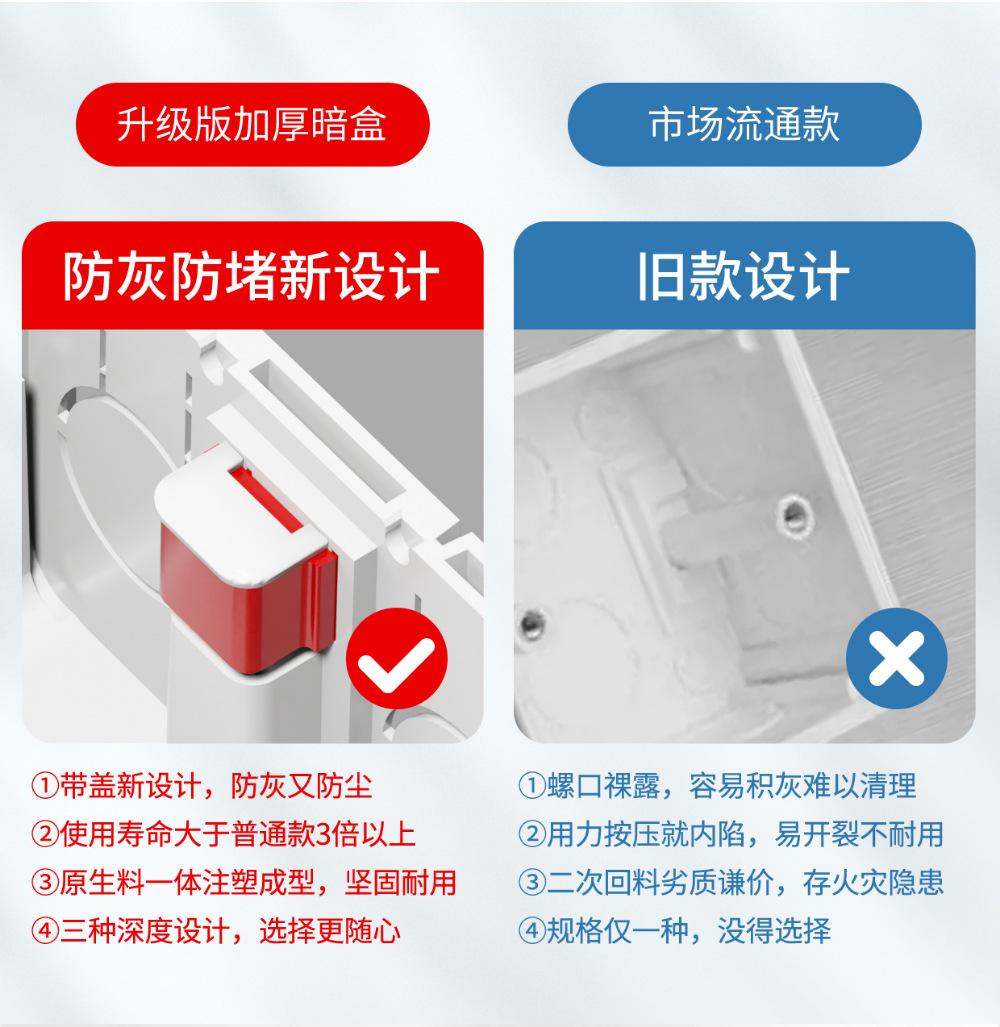 升级版加厚暗盒

防灰防堵新设计

①带盖新设计，防灰又防尘
②使用寿命大于普通款3倍以上
③原生料一体注塑成型，坚固耐用
④三种深度设计，选择更随心

市场流通款

旧款设计

①螺口裸露，容易积灰难以清理
②用力按压就内陷，易开裂不耐用
③二次回料劣质谦价，存火灾隐患
④规格仅一种，没得选择