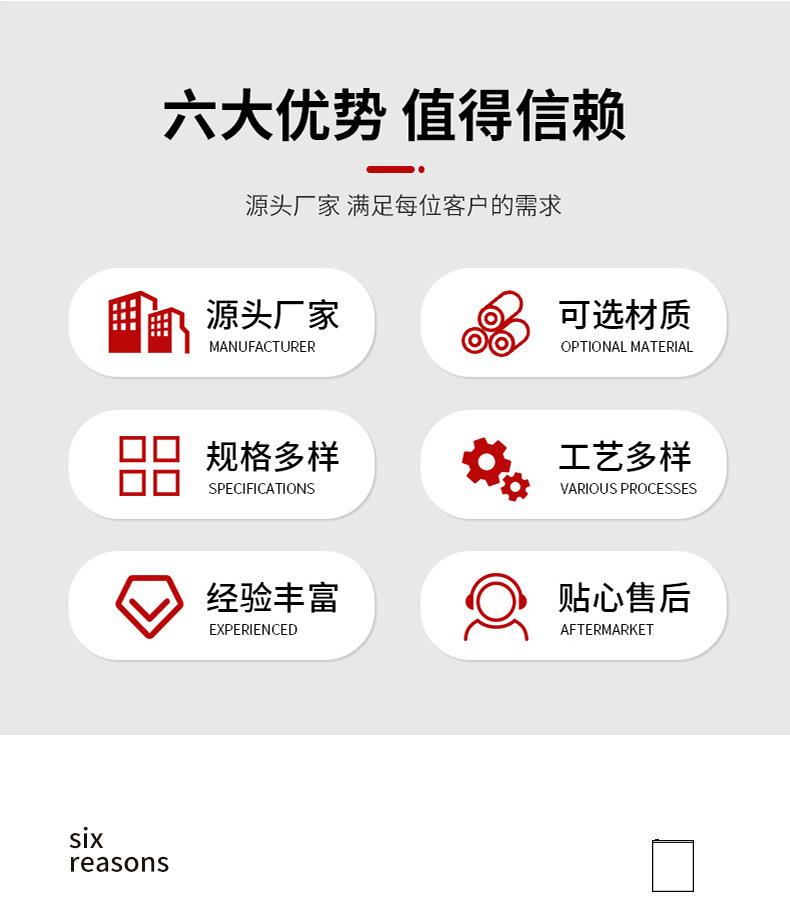 六大优势 值得信赖

源头厂家 满足每位客户的需求

源头厂家
MANUFACTURER

可选材质
OPTIONAL MATERIAL

规格多样
SPECIFICATIONS

工艺多样
VARIOUS PROCESSES

经验丰富
EXPERIENCED

贴心售后
AFTERMARKET

six
reasons