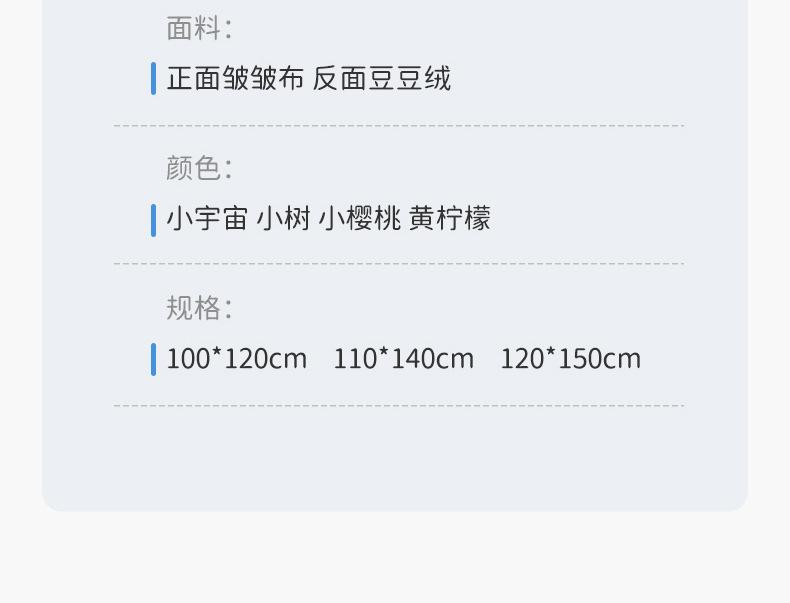 面料:

正面皱皱布 反面豆豆绒

颜色:

小宇宙 小树 小樱桃 黄柠檬

规格:

100*120cm 110*140cm 120*150cm