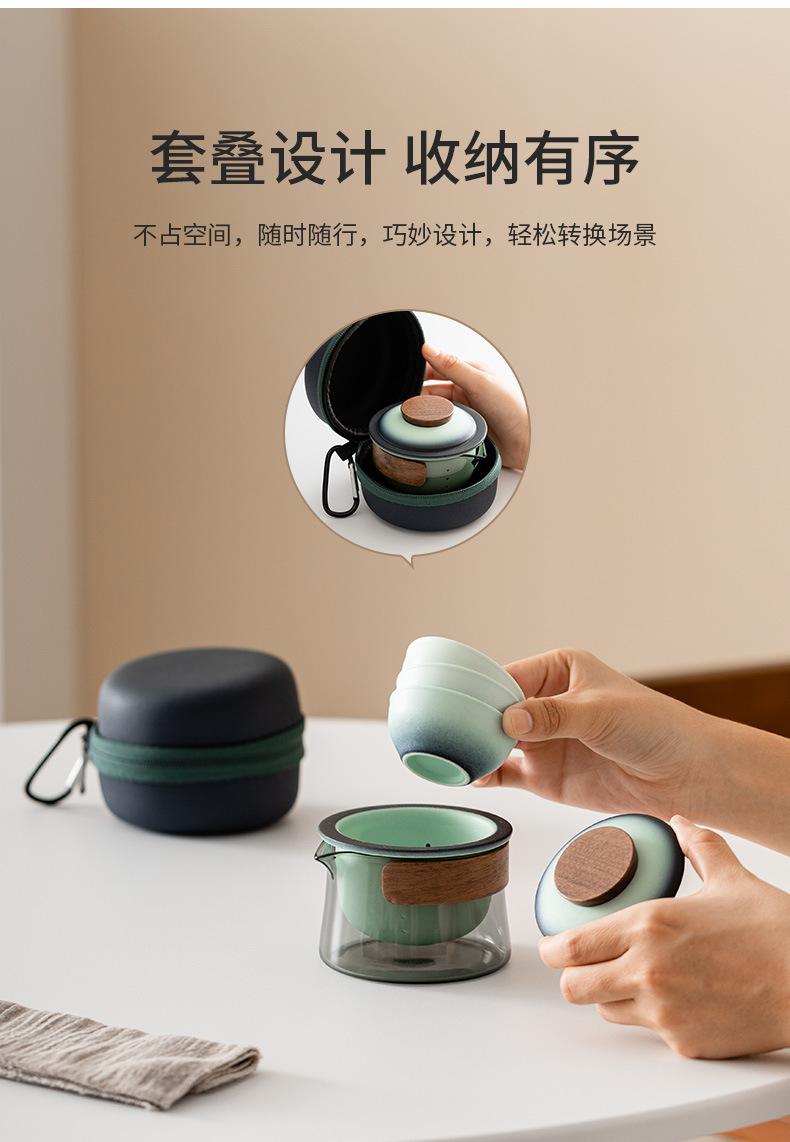 套叠设计 收纳有序

不占空间，随时随行，巧妙设计，轻松转换场景