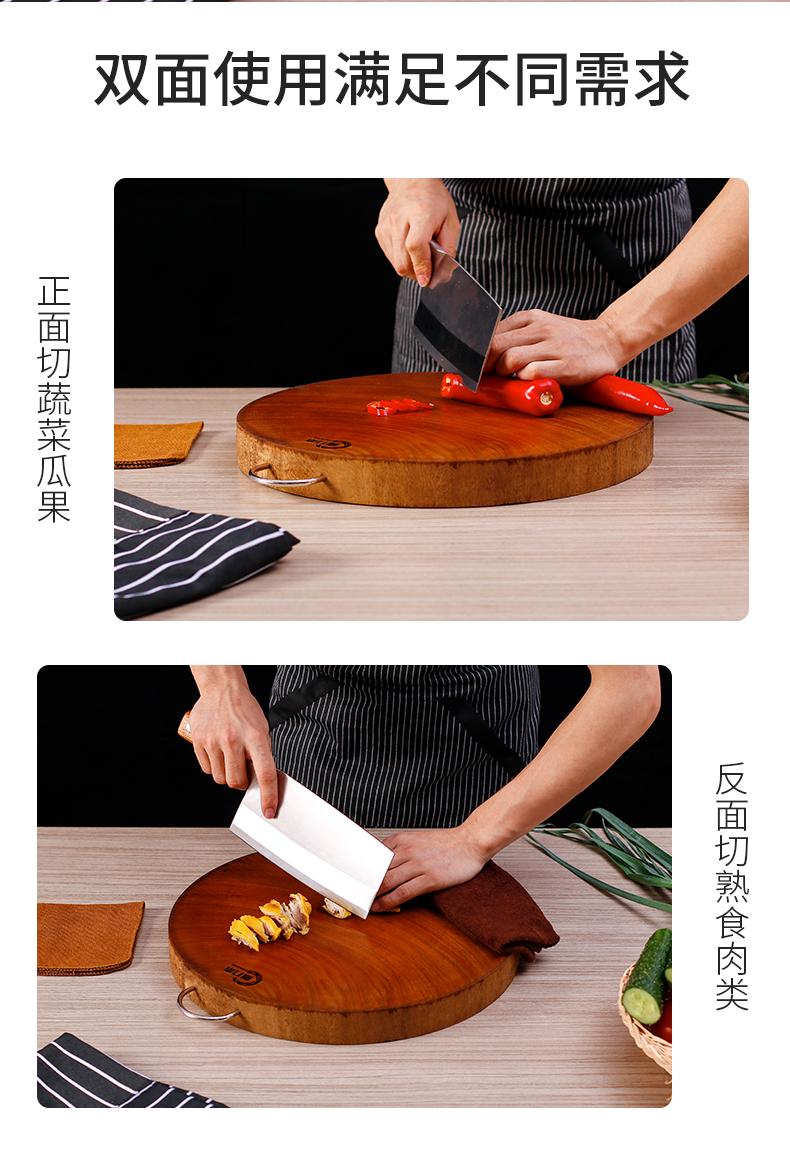 双面使用满足不同需求

正面切蔬菜瓜果

反面切熟食肉类