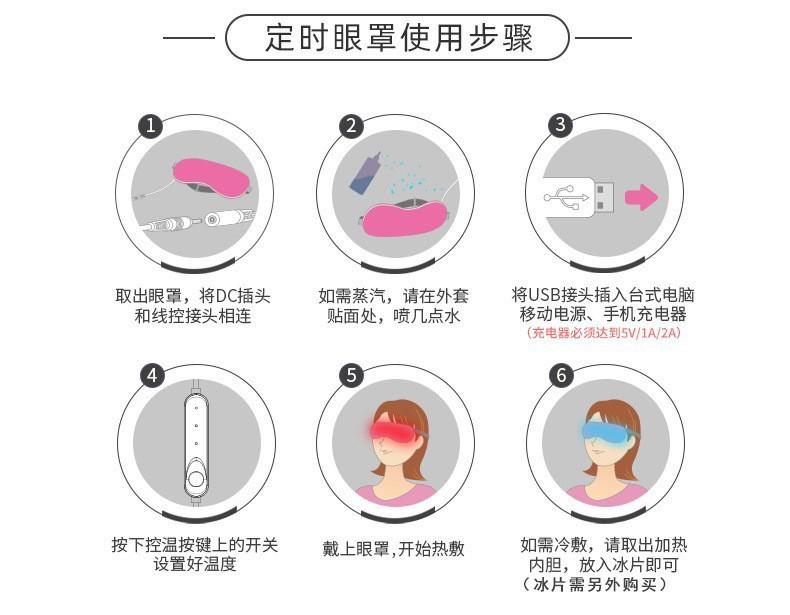 定时眼罩使用步骤

1
取出眼罩，将DC插头和线控接头相连

2
如需蒸汽，请在外套贴面处，喷几点水

3
将USB接头插入台式电脑移动电源、手机充电器
（充电器必须达到5V/1A/2A）

4
按下控温按键上的开关设置好温度

5
戴上眼罩，开始热敷

6
如需冷敷，请取出加热内胆，放入冰片即可
（冰片需另外购买）