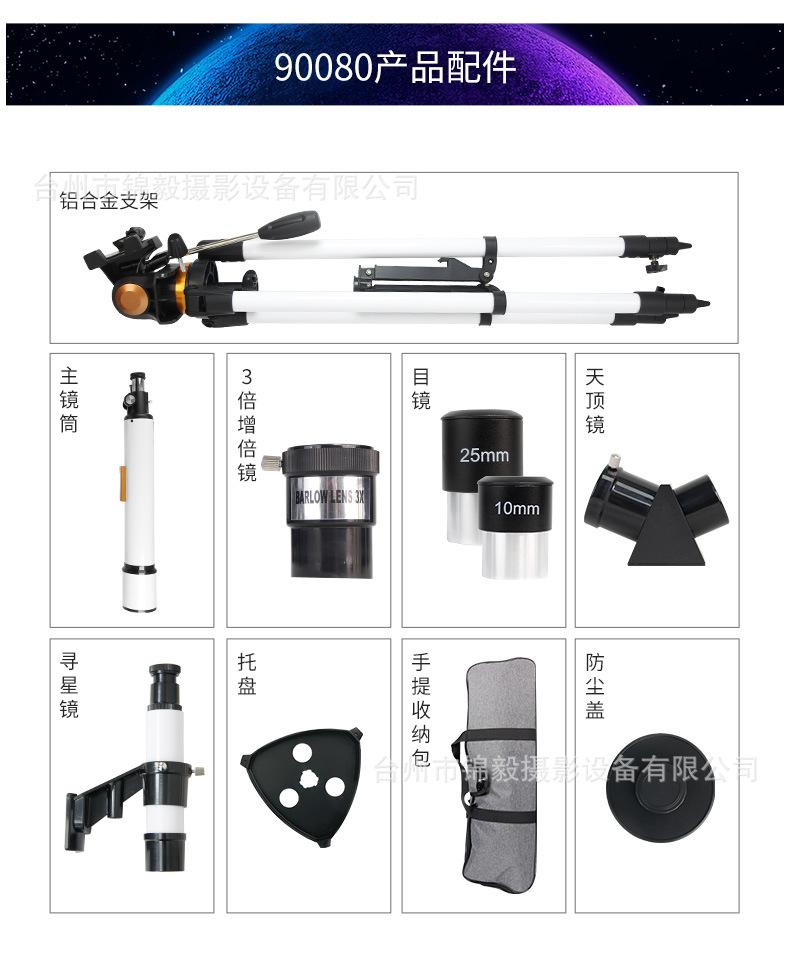 90080产品配件

台州市锦毅摄影设备有限公司

铝合金支架

主镜筒

3倍增倍镜

BARLOW LENS 3X

目镜

25mm

10mm

天顶镜

寻星镜

托盘

手提收纳包

台州市锦毅摄影设备有限公司

防尘盖