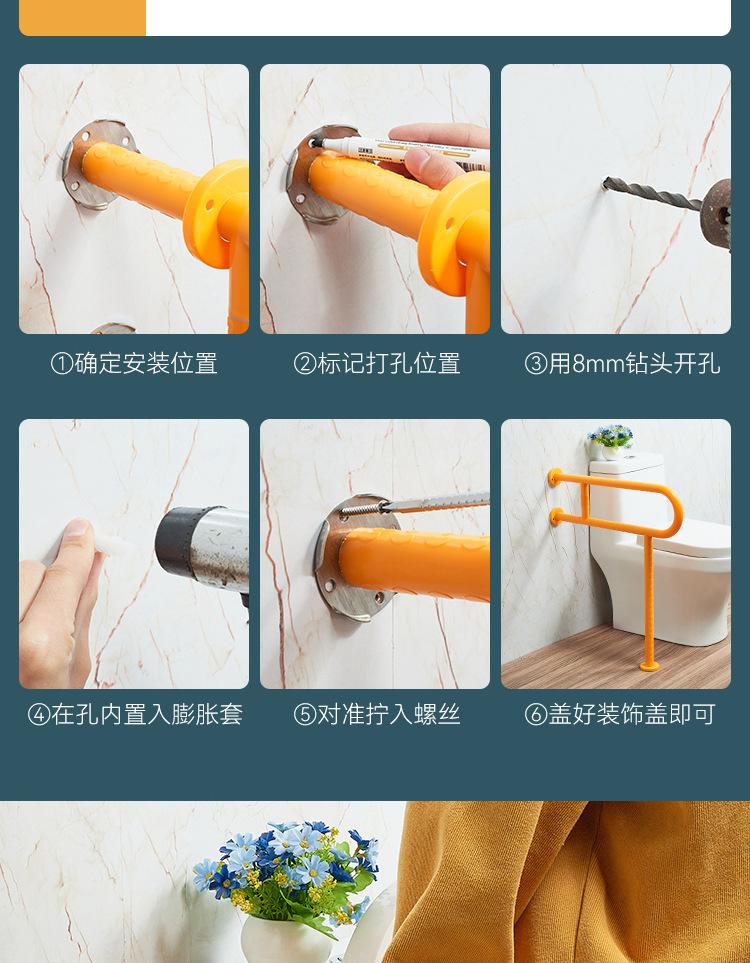 ①确定安装位置

②标记打孔位置

③用8mm钻头开孔

④在孔内置入膨胀套

⑤对准拧入螺丝

⑥盖好装饰盖即可