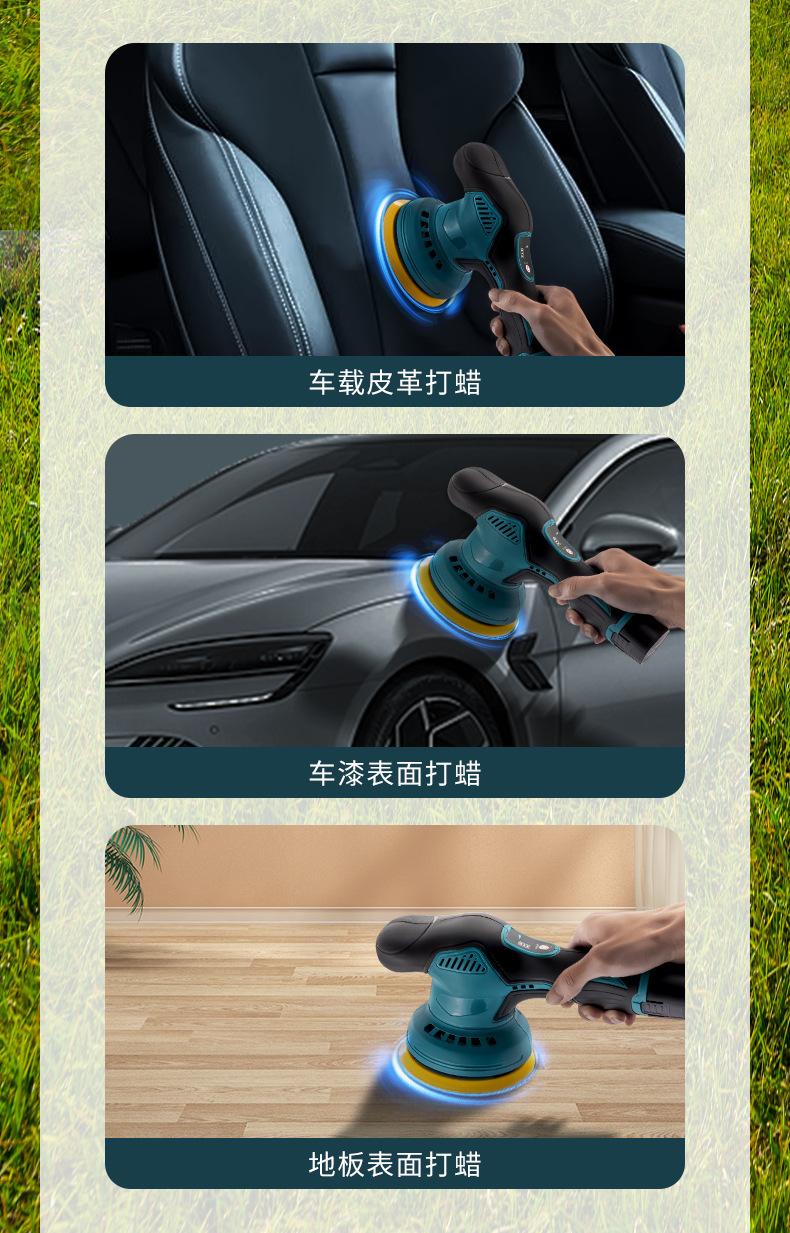 车载皮革打蜡

车漆表面打蜡

地板表面打蜡