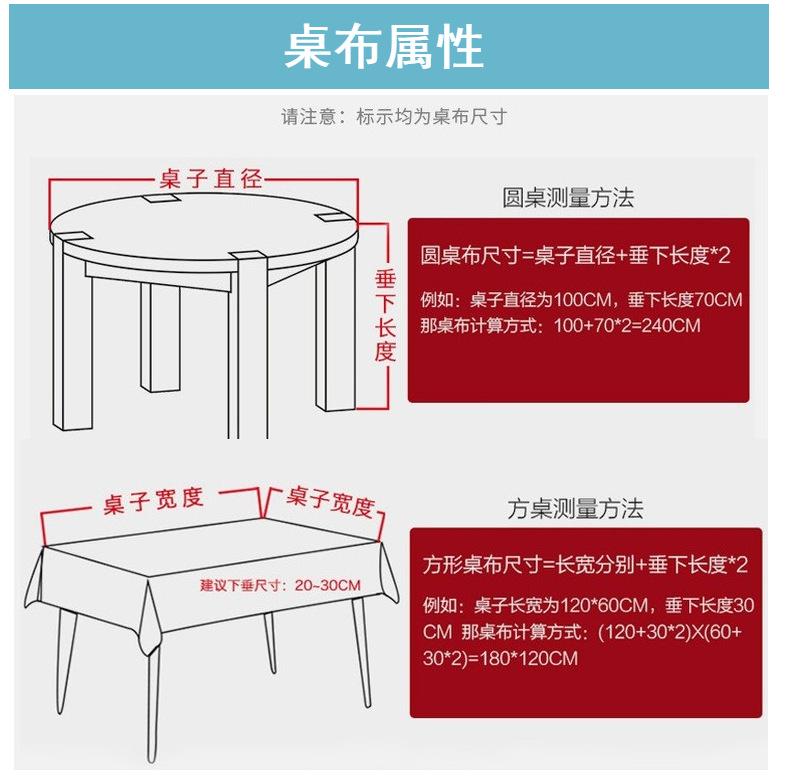 桌布属性

请注意：标示均为桌布尺寸

桌子直径

垂下长度

圆桌测量方法

圆桌布尺寸=桌子直径+垂下长度*2

例如：桌子直径为100CM，垂下长度70CM
那桌布计算方式：100+70*2=240CM

桌子宽度

桌子宽度

建议下垂尺寸：20~30CM

方桌测量方法

方形桌布尺寸=长宽分别+垂下长度*2

例如：桌子长宽为120*60CM，垂下长度30CM 那桌布计算方式：(120+30*2)X(60+30*2)=180*120CM