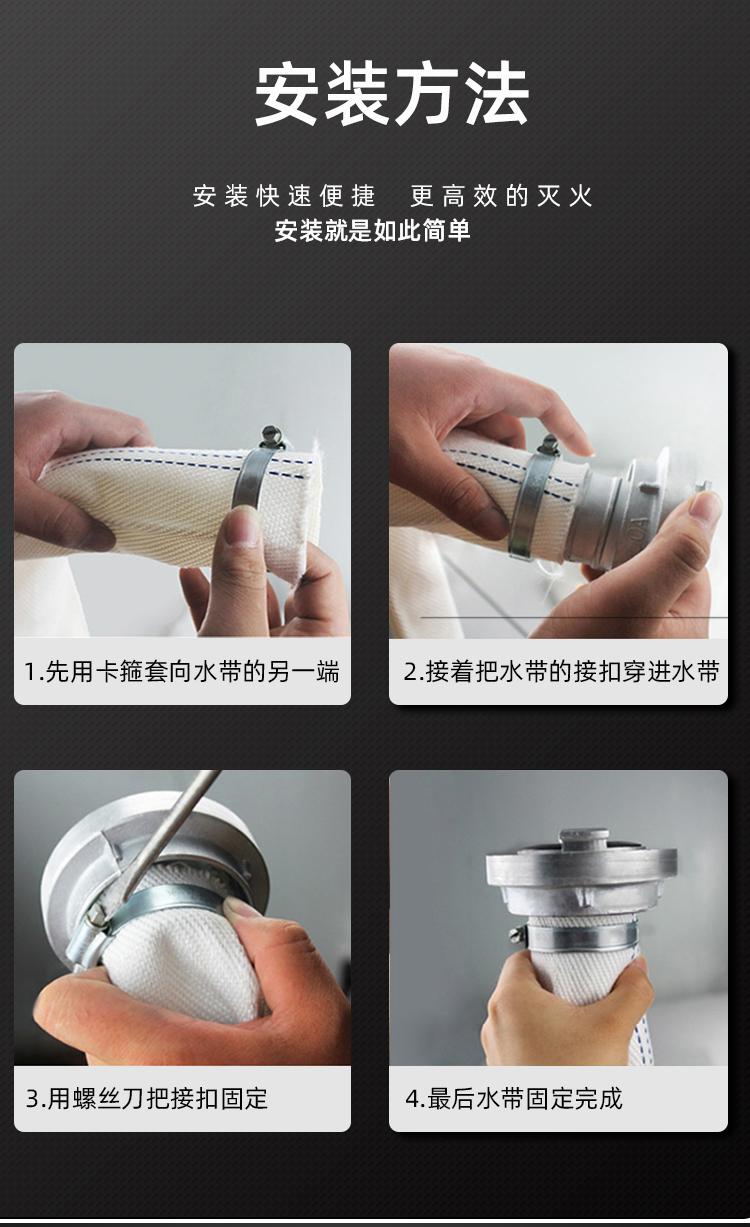 安装方法

安装快速便捷　更高效的灭火
安装就是如此简单

1.先用卡箍套向水带的另一端

2.接着把水带的接扣穿进水带

3.用螺丝刀把接扣固定

4.最后水带固定完成