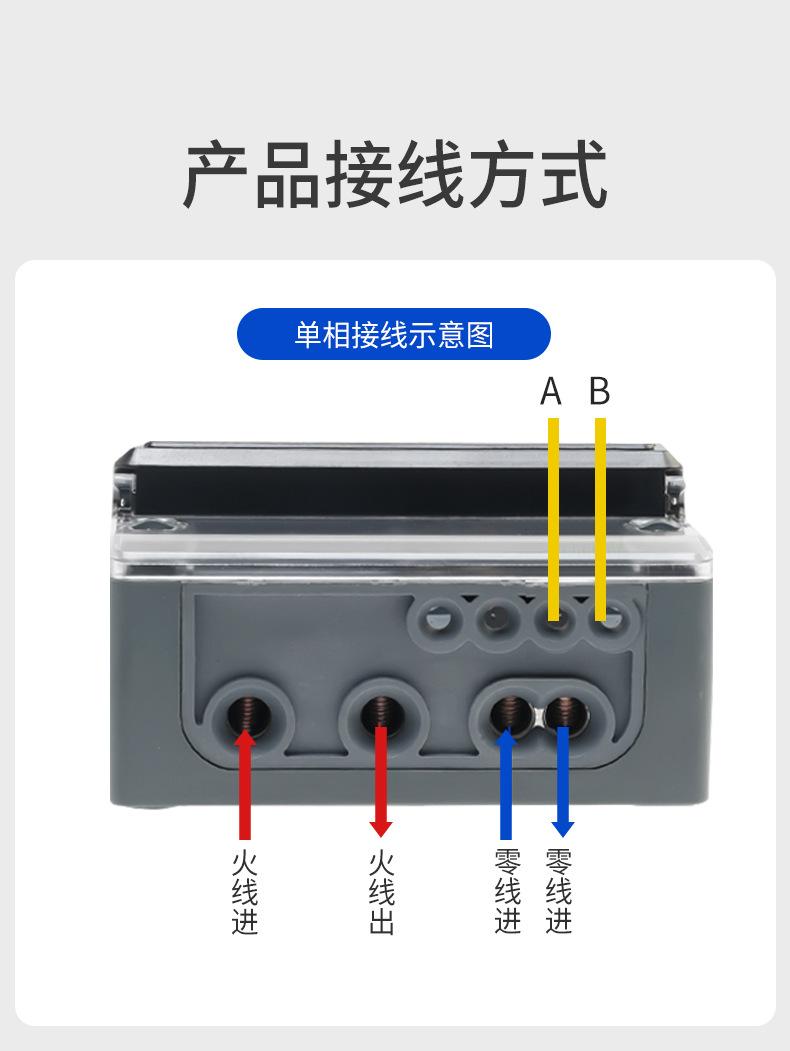 产品接线方式

单相接线示意图

A B

火线进

火线出

零线进

零线进