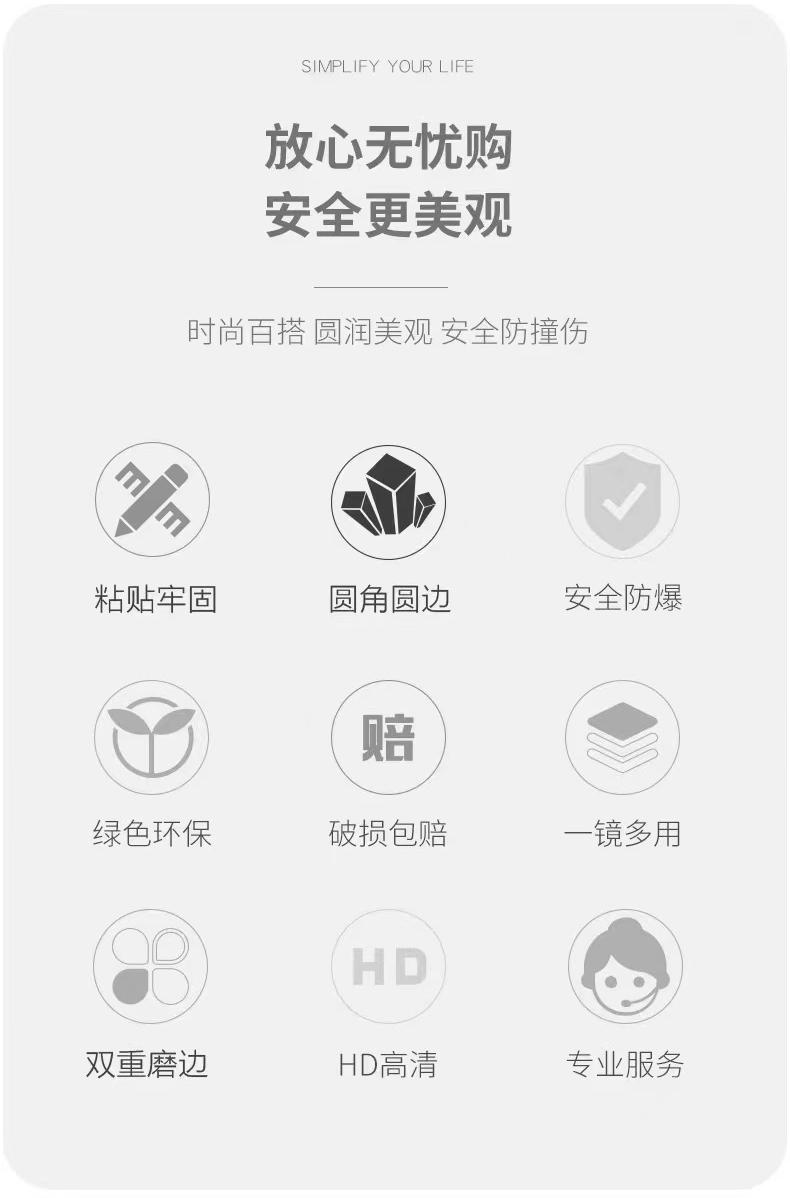 SIMPLIFY YOUR LIFE

放心无忧购
安全更美观

时尚百搭 圆润美观 安全防撞伤

粘贴牢固

圆角圆边

安全防爆

绿色环保

赔

破损包赔

一镜多用

双重磨边

HD

HD高清

专业服务