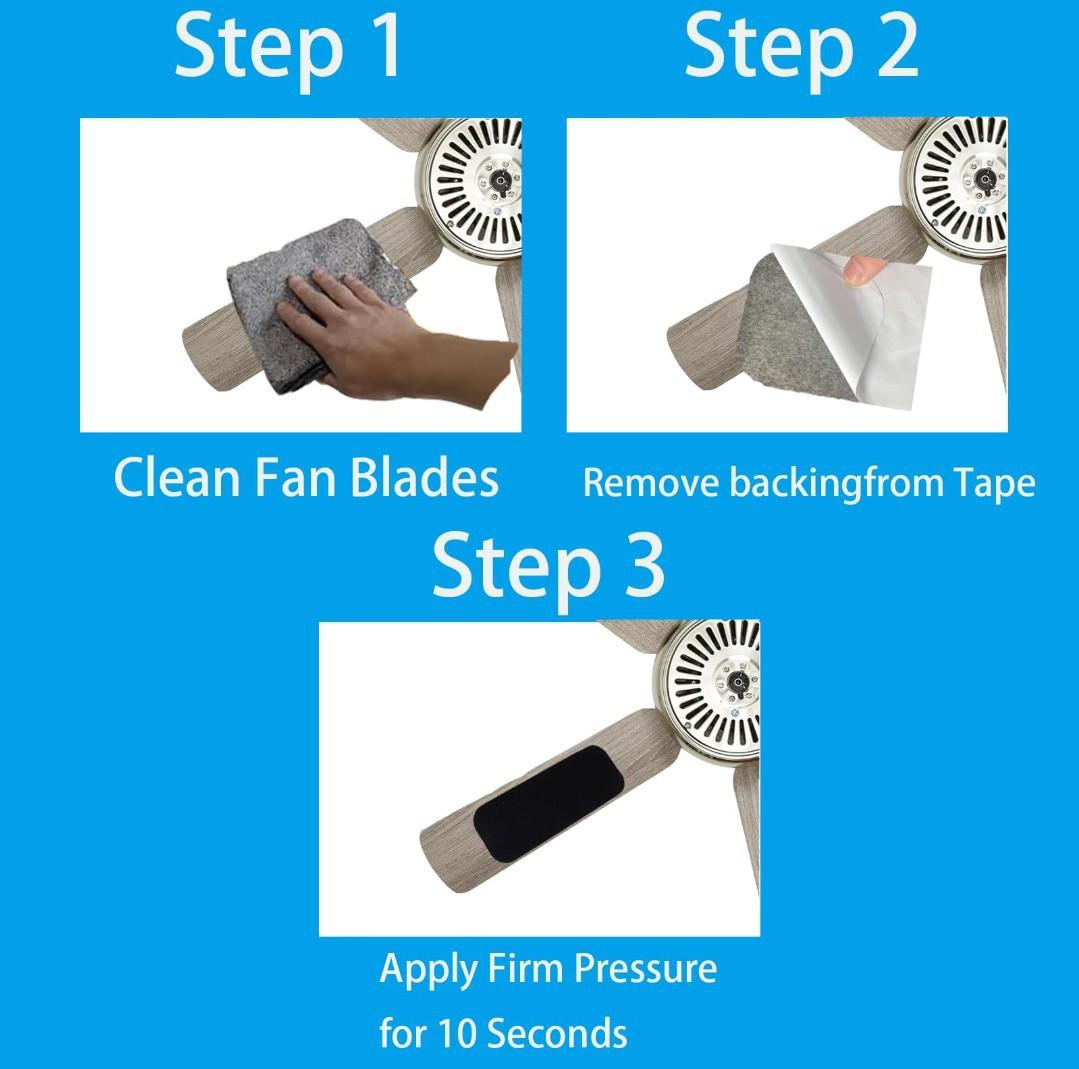 Step 1

Clean Fan Blades

Step 2

Remove backingfrom Tape

Step 3

Apply Firm Pressure
for 10 Seconds