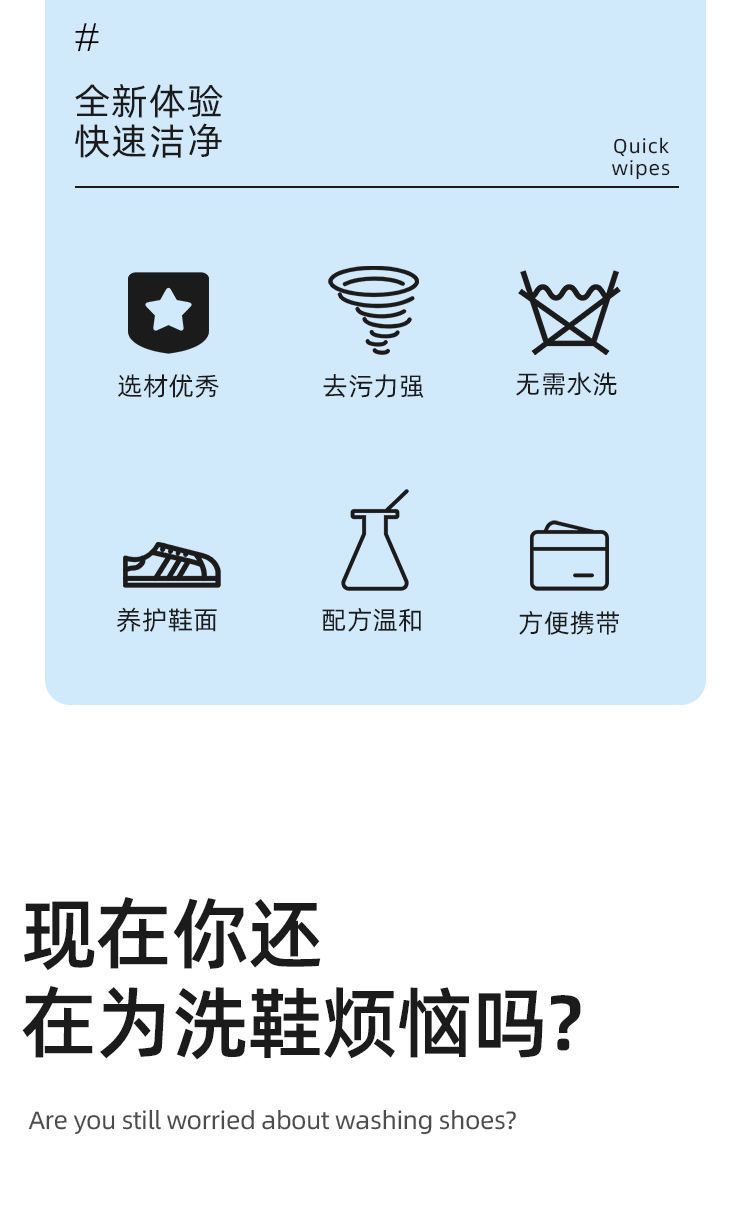 #

全新体验
快速洁净

Quick
wipes

选材优秀

去污力强

无需水洗

养护鞋面

配方温和

方便携带

现在你还
在为洗鞋烦恼吗?

Are you still worried about washing shoes?