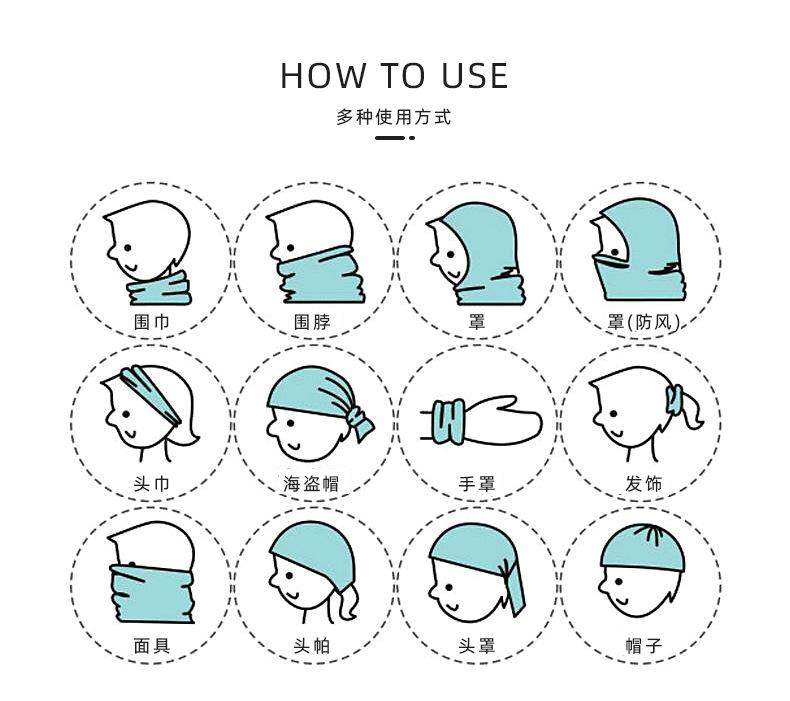 HOW TO USE

多种使用方式

围巾

围脖

罩

罩(防风)

头巾

海盗帽

手罩

发饰

面具

头帕

头罩

帽子