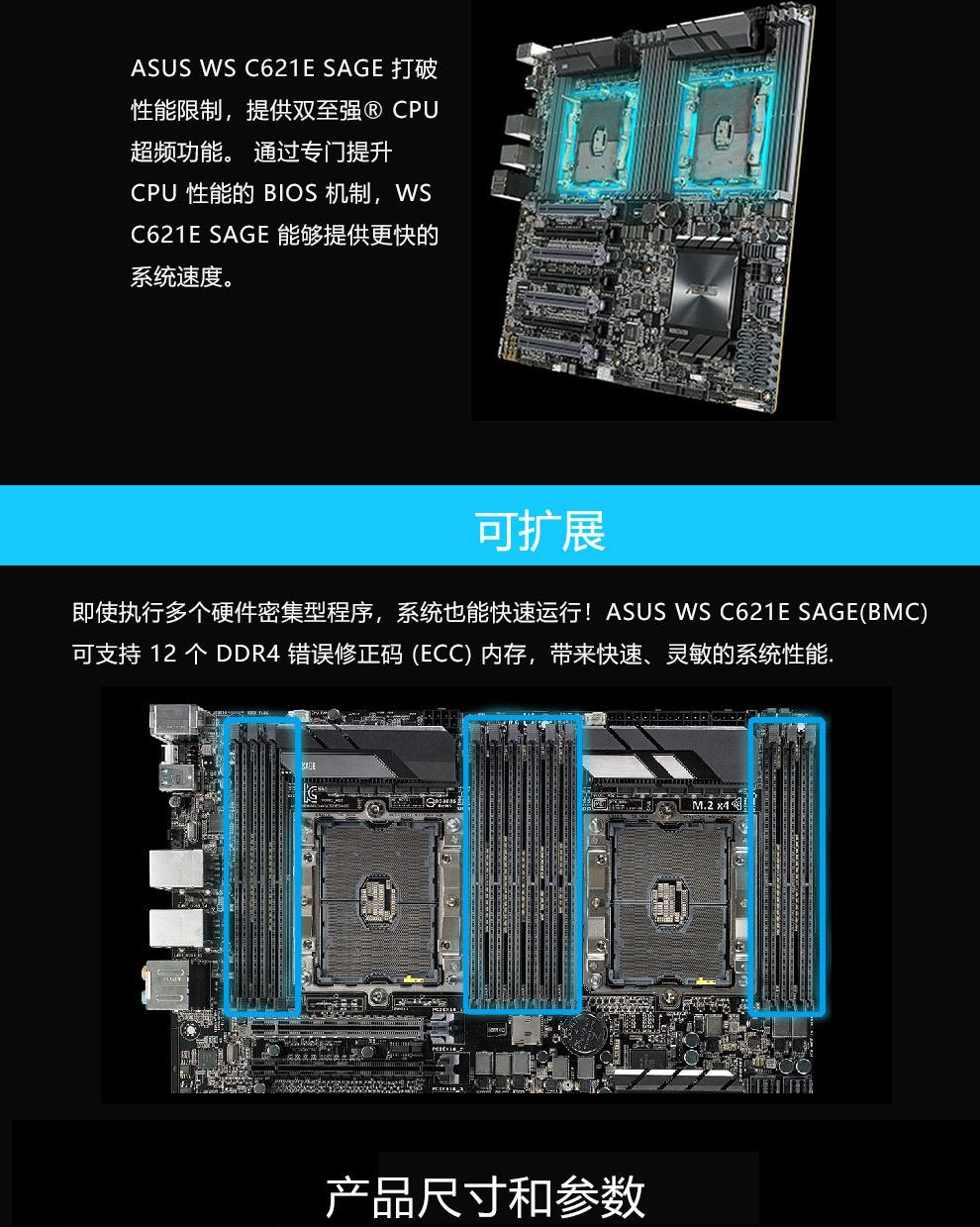 ASUS WS C621E SAGE 打破性能限制，提供双至强® CPU 超频功能。 通过专门提升 CPU 性能的 BIOS 机制，WS C621E SAGE 能够提供更快的系统速度。

可扩展

即使执行多个硬件密集型程序，系统也能快速运行！ASUS WS C621E SAGE(BMC) 可支持 12 个 DDR4 错误修正码 (ECC) 内存，带来快速、灵敏的系统性能.

M.2 x4

产品尺寸和参数