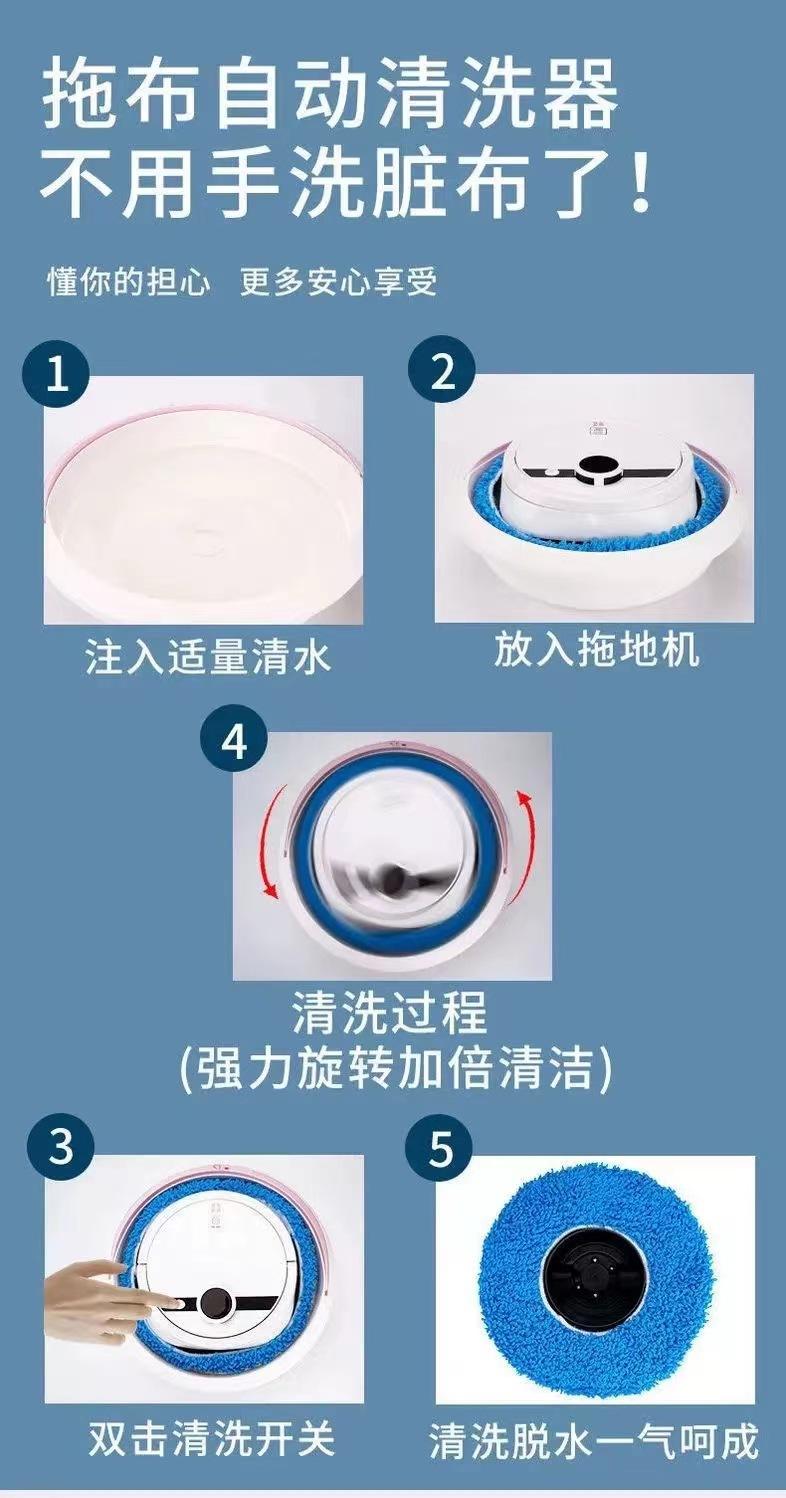 拖布自动清洗器
不用手洗脏布了！

懂你的担心　更多安心享受

1

注入适量清水

2

放入拖地机

4

清洗过程
(强力旋转加倍清洁)

3

双击清洗开关

5

清洗脱水一气呵成