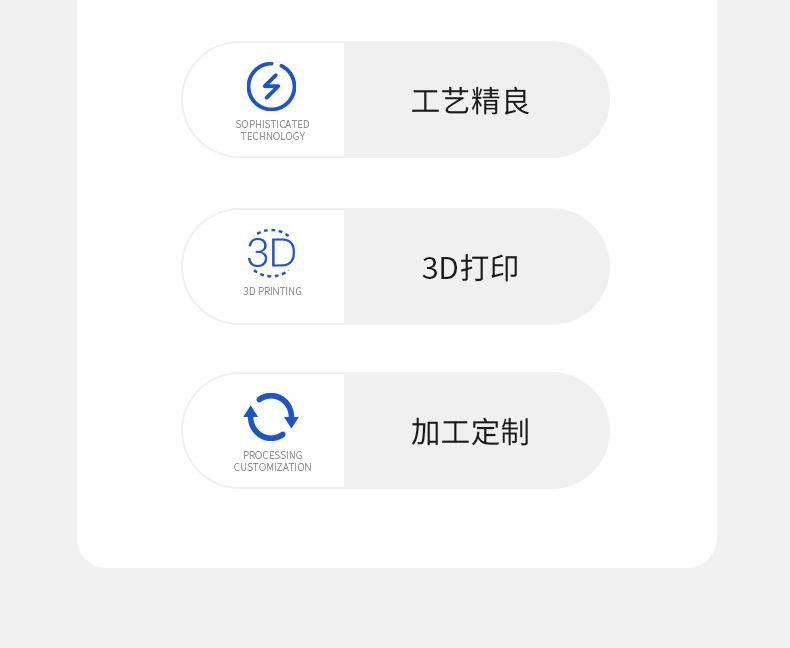 SOPHISTICATED
TECHNOLOGY

工艺精良

3D

3D PRINTING

3D打印

PROCESSING
CUSTOMIZATION

加工定制