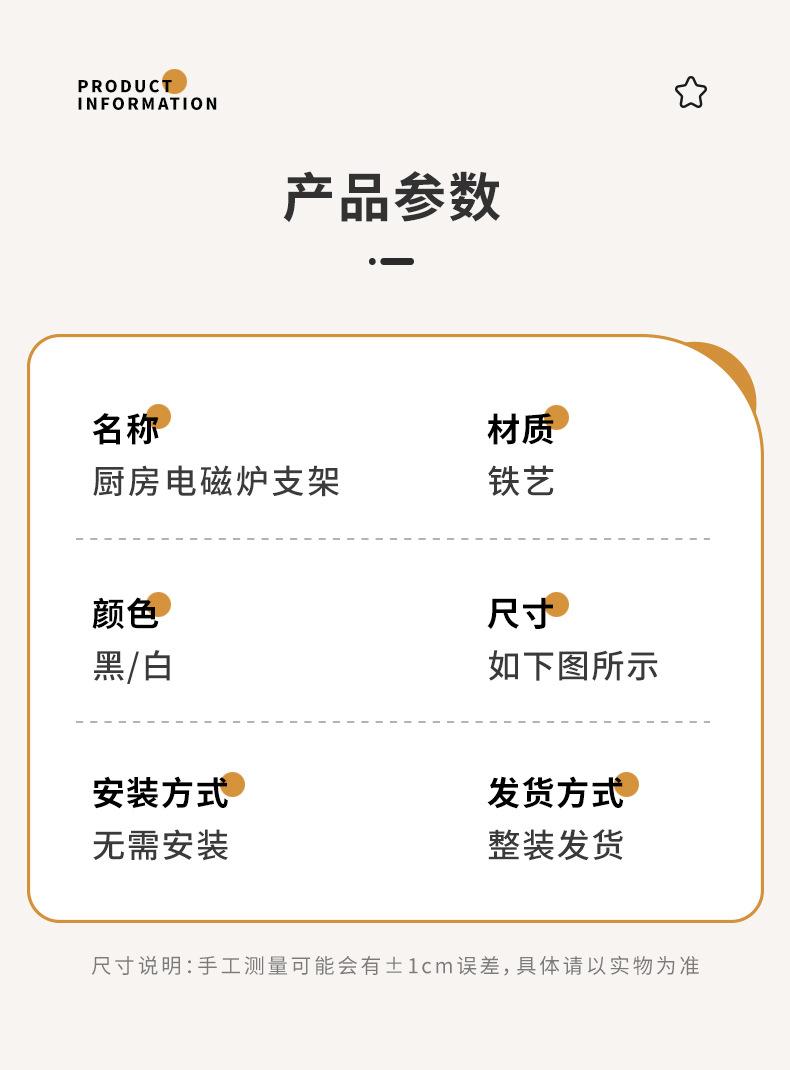 PRODUCT
INFORMATION

产品参数

名称
厨房电磁炉支架

材质
铁艺

颜色
黑/白

尺寸
如下图所示

安装方式
无需安装

发货方式
整装发货

尺寸说明:手工测量可能会有±1cm误差,具体请以实物为准