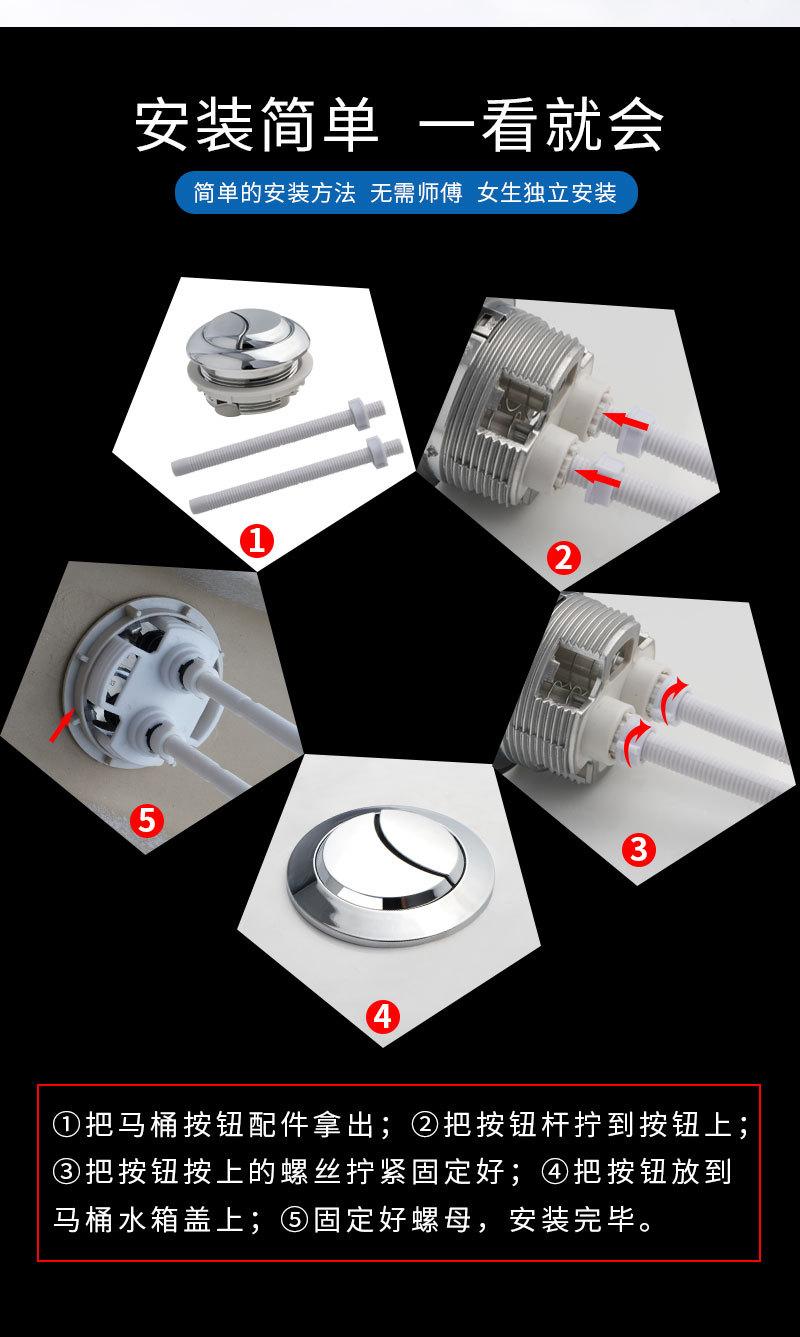 安装简单 一看就会

简单的安装方法 无需师傅 女生独立安装

1

2

5

3

4

①把马桶按钮配件拿出；②把按钮杆拧到按钮上；③把按钮按上的螺丝拧紧固定好；④把按钮放到马桶水箱盖上；⑤固定好螺母，安装完毕。