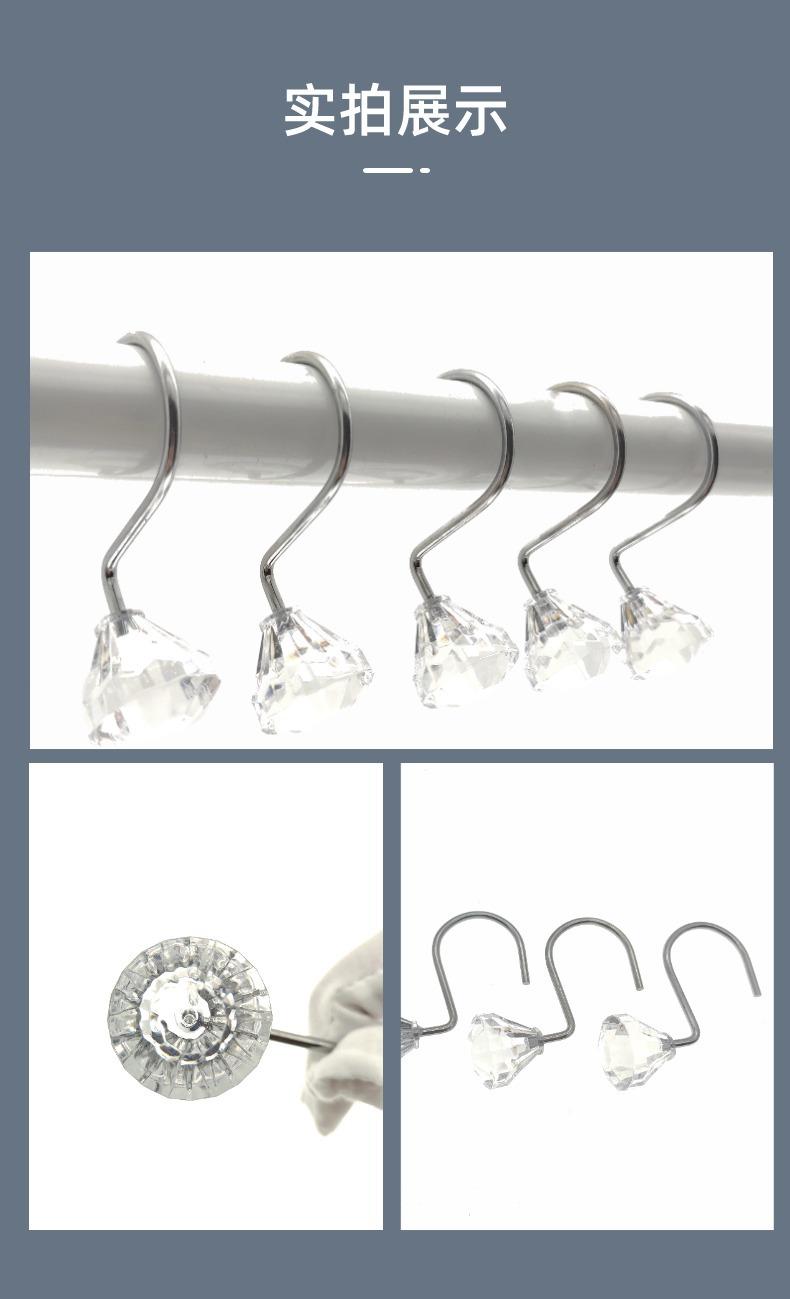 实拍展示