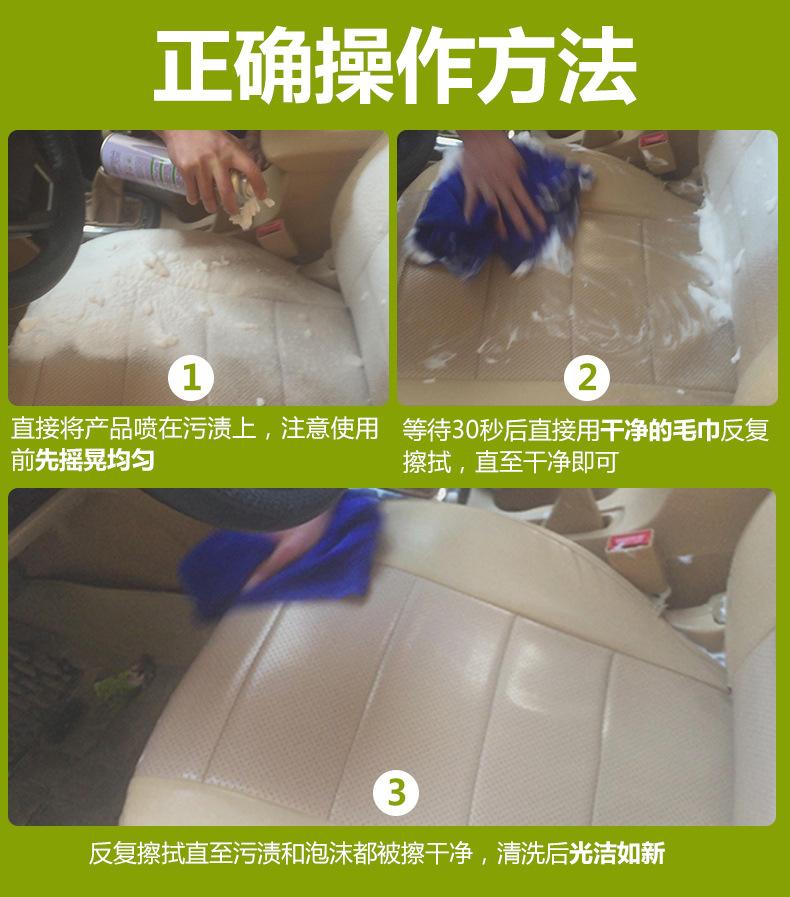 正确操作方法

1

直接将产品喷在污渍上，注意使用前先摇晃均匀

2

等待30秒后直接用干净的毛巾反复擦拭，直至干净即可

3

反复擦拭直至污渍和泡沫都被擦干净，清洗后光洁如新