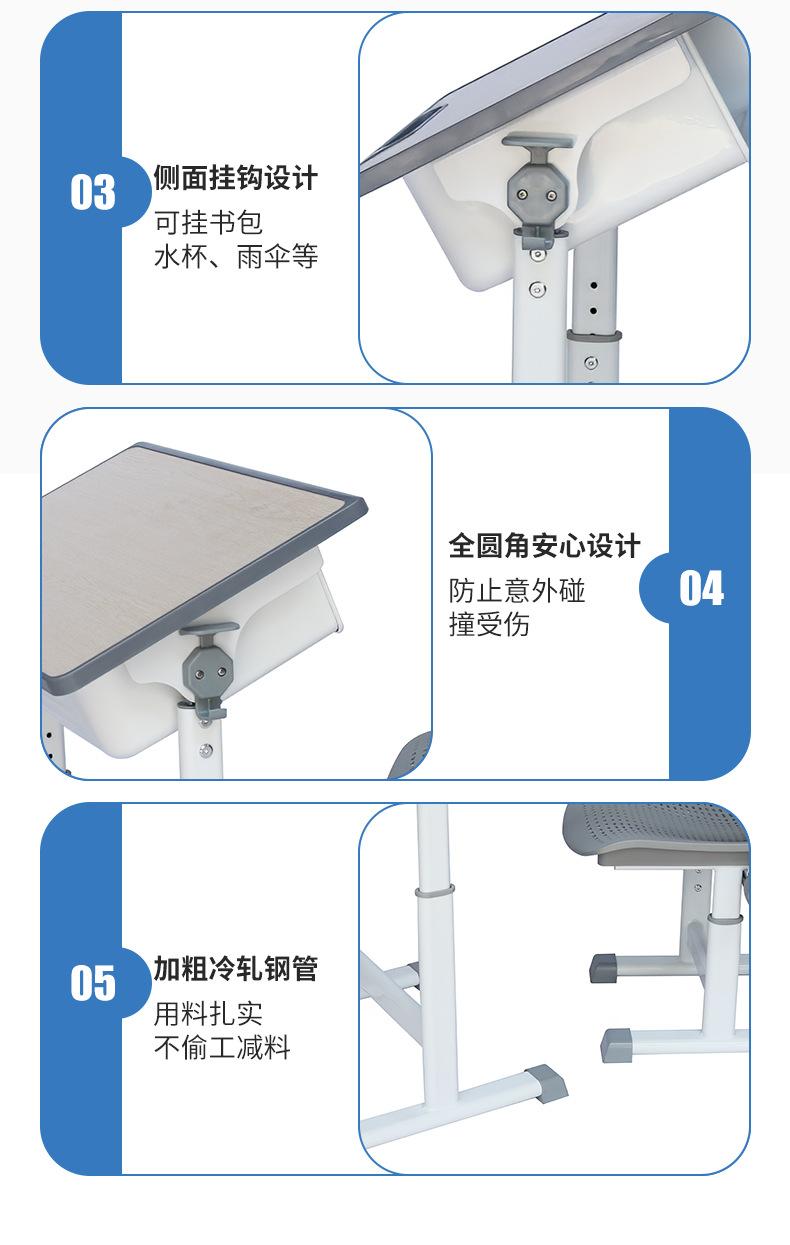 03

侧面挂钩设计

可挂书包
水杯、雨伞等

全圆角安心设计

防止意外碰
撞受伤

04

05

加粗冷轧钢管

用料扎实
不偷工减料