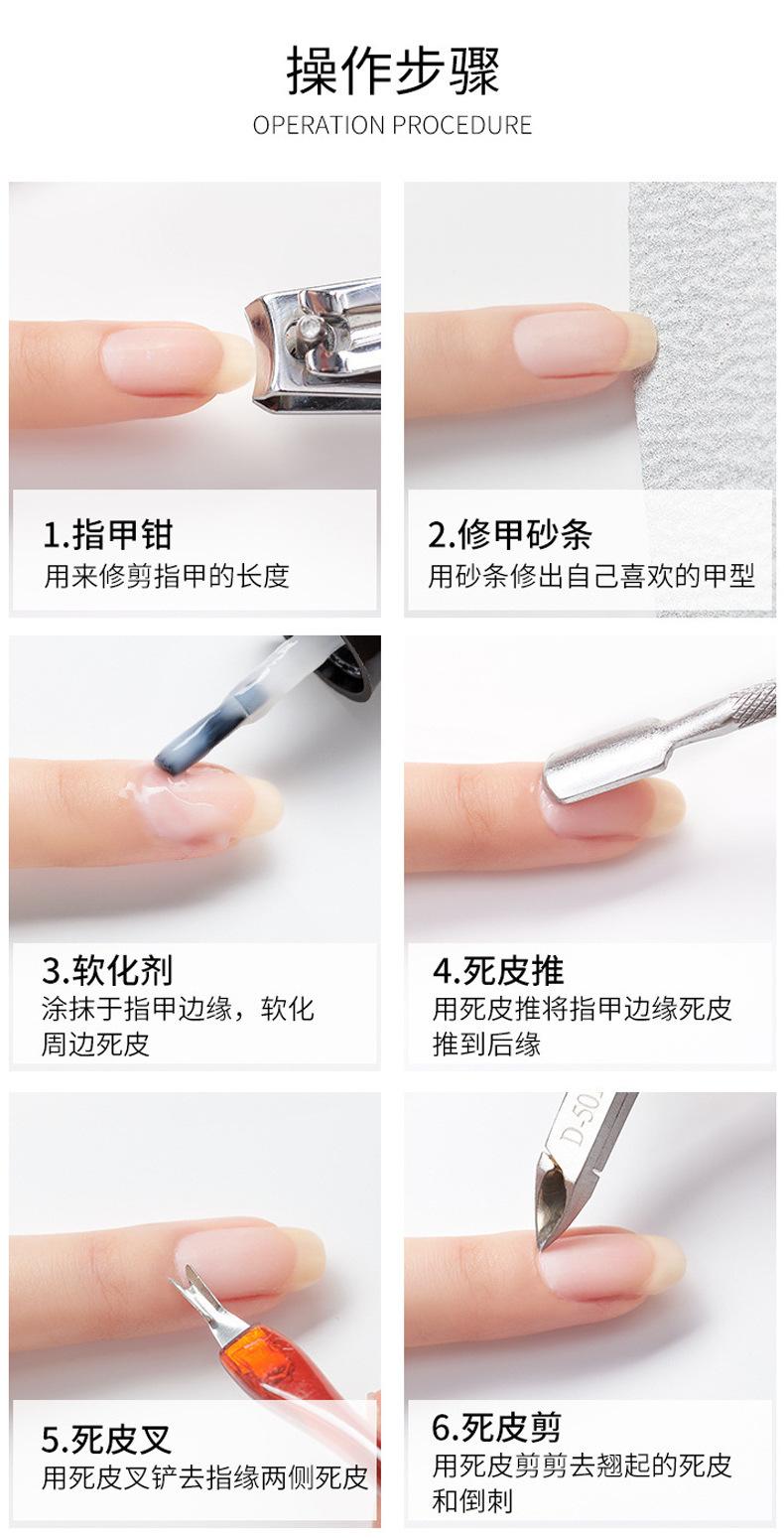 操作步骤
OPERATION PROCEDURE

1.指甲钳
用来修剪指甲的长度

2.修甲砂条
用砂条修出自己喜欢的甲型

3.软化剂
涂抹于指甲边缘，软化周边死皮

4.死皮推
用死皮推将指甲边缘死皮推到后缘

5.死皮叉
用死皮叉铲去指缘两侧死皮

D-50
6.死皮剪
用死皮剪剪去翘起的死皮和倒刺