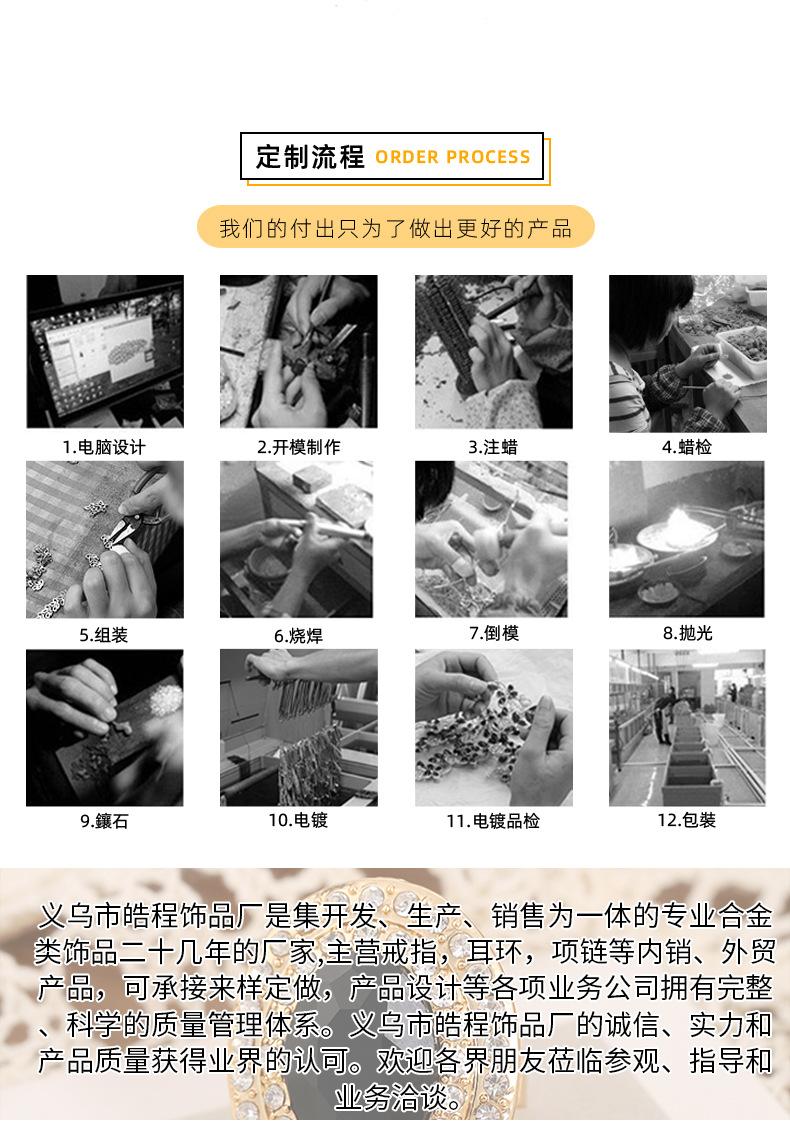 定制流程 ORDER PROCESS

我们的付出只为了做出更好的产品

1.电脑设计

2.开模制作

3.注蜡

4.蜡检

5.组装

6.烧焊

7.倒模

8.抛光

9.镶石

10.电镀

11.电镀品检

12.包装

义乌市皓程饰品厂是集开发、生产、销售为一体的专业合金类饰品二十几年的厂家,主营戒指，耳环，项链等内销、外贸产品，可承接来样定做，产品设计等各项业务公司拥有完整、科学的质量管理体系。义乌市皓程饰品厂的诚信、实力和产品质量获得业界的认可。欢迎各界朋友莅临参观、指导和业务洽谈。