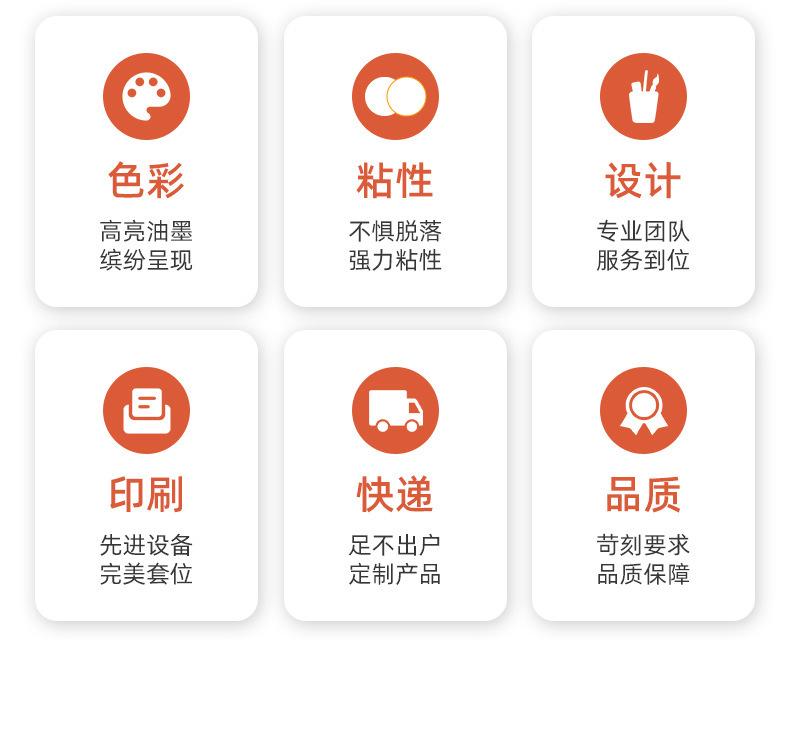 色彩

高亮油墨
缤纷呈现

粘性

不惧脱落
强力粘性

设计

专业团队
服务到位

印刷

先进设备
完美套位

快递

足不出户
定制产品

品质

苛刻要求
品质保障