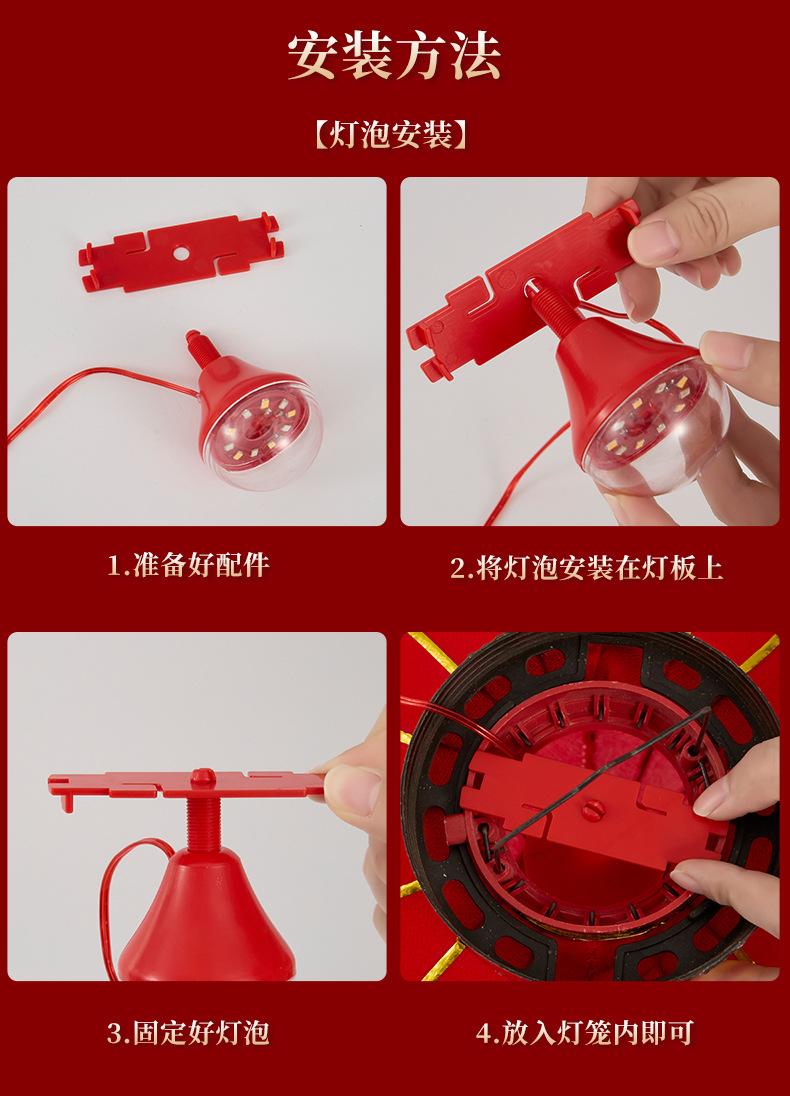 安装方法

【灯泡安装】

1.准备好配件

2.将灯泡安装在灯板上

3.固定好灯泡

4.放入灯笼内即可