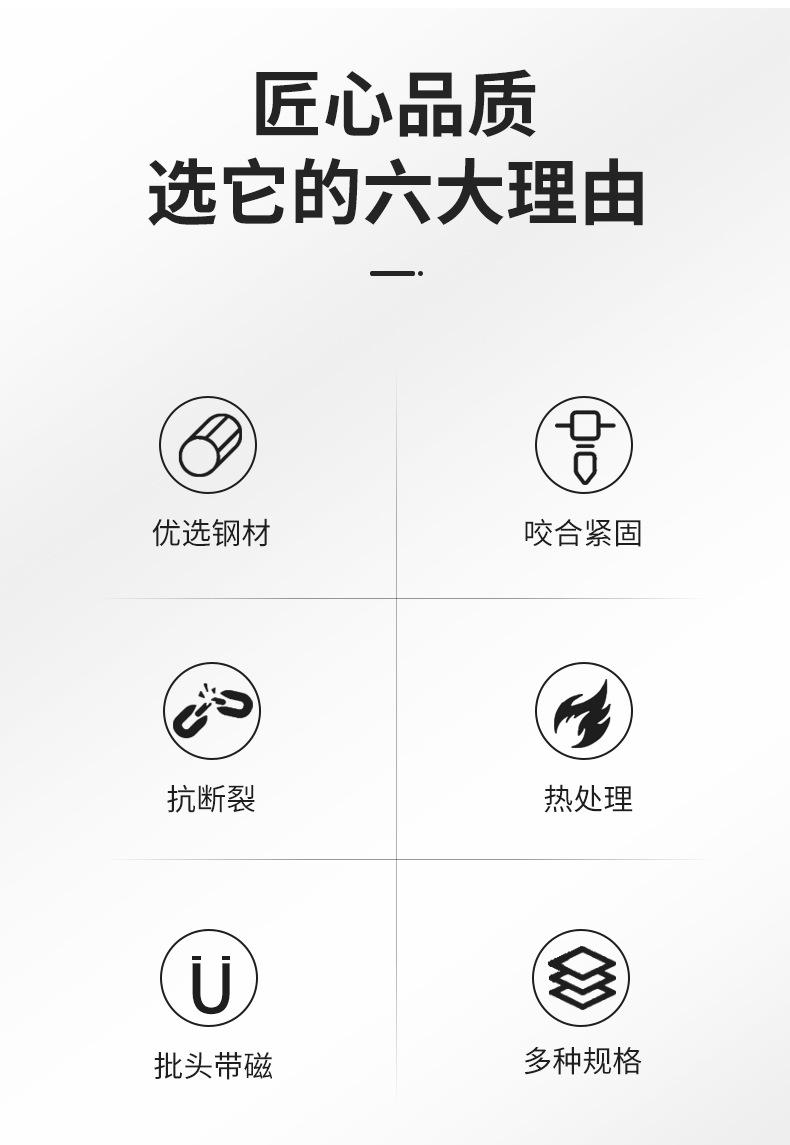 匠心品质
选它的六大理由

优选钢材

咬合紧固

抗断裂

热处理

批头带磁

多种规格