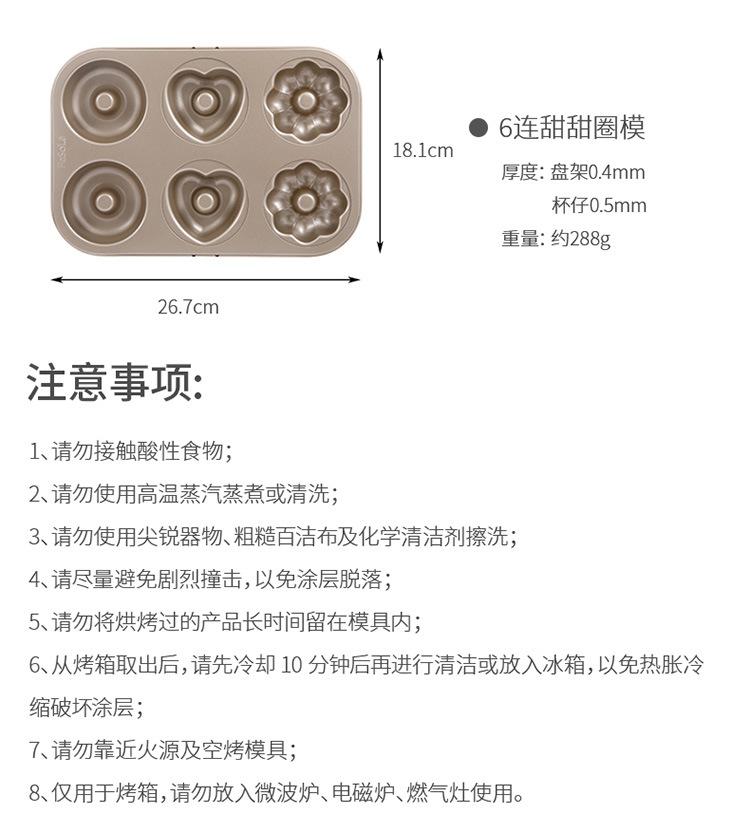 18.1cm

26.7cm

● 6连甜甜圈模

厚度: 盘架0.4mm

杯仔0.5mm

重量: 约288g

注意事项:

1、请勿接触酸性食物;

2、请勿使用高温蒸汽蒸煮或清洗;

3、请勿使用尖锐器物、粗糙百洁布及化学清洁剂擦洗;

4、请尽量避免剧烈撞击,以免涂层脱落;

5、请勿将烘烤过的产品长时间留在模具内;

6、从烤箱取出后,请先冷却 10 分钟后再进行清洁或放入冰箱,以免热胀冷缩破坏涂层;

7、请勿靠近火源及空烤模具;

8、仅用于烤箱,请勿放入微波炉、电磁炉、燃气灶使用。