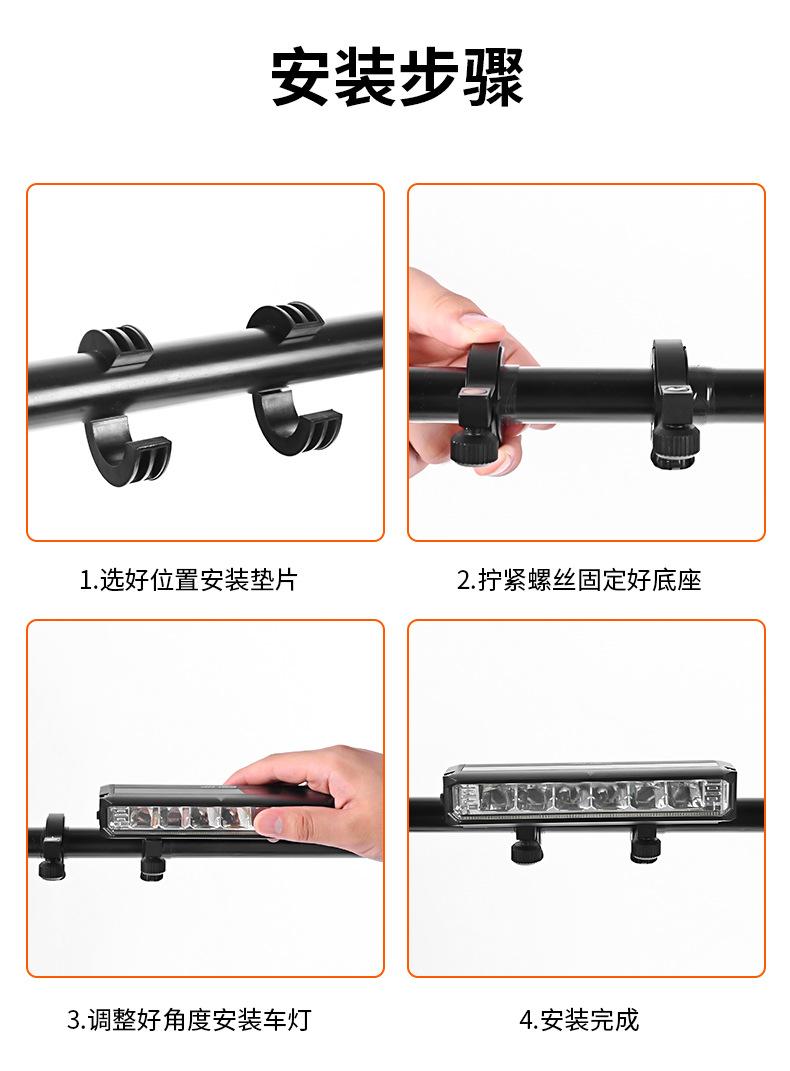 安装步骤

1.选好位置安装垫片

2.拧紧螺丝固定好底座

3.调整好角度安装车灯

4.安装完成