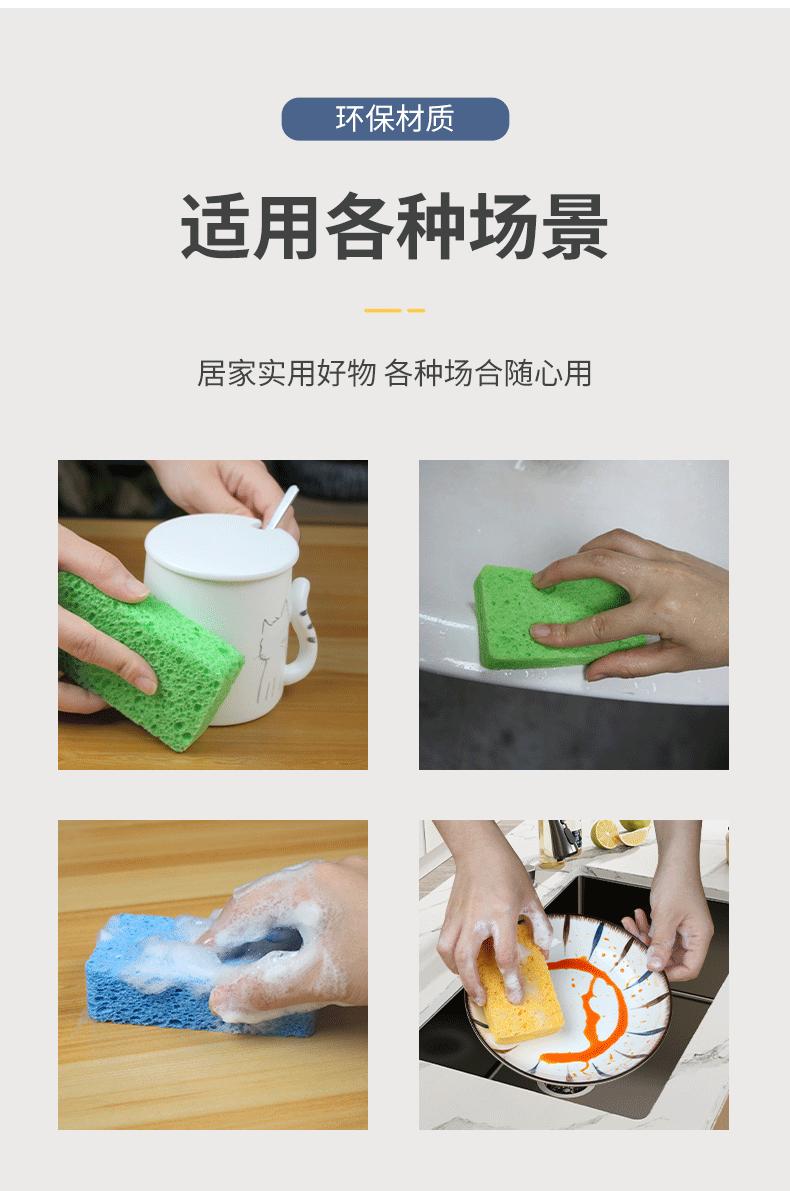 环保材质

适用各种场景

居家实用好物 各种场合随心用