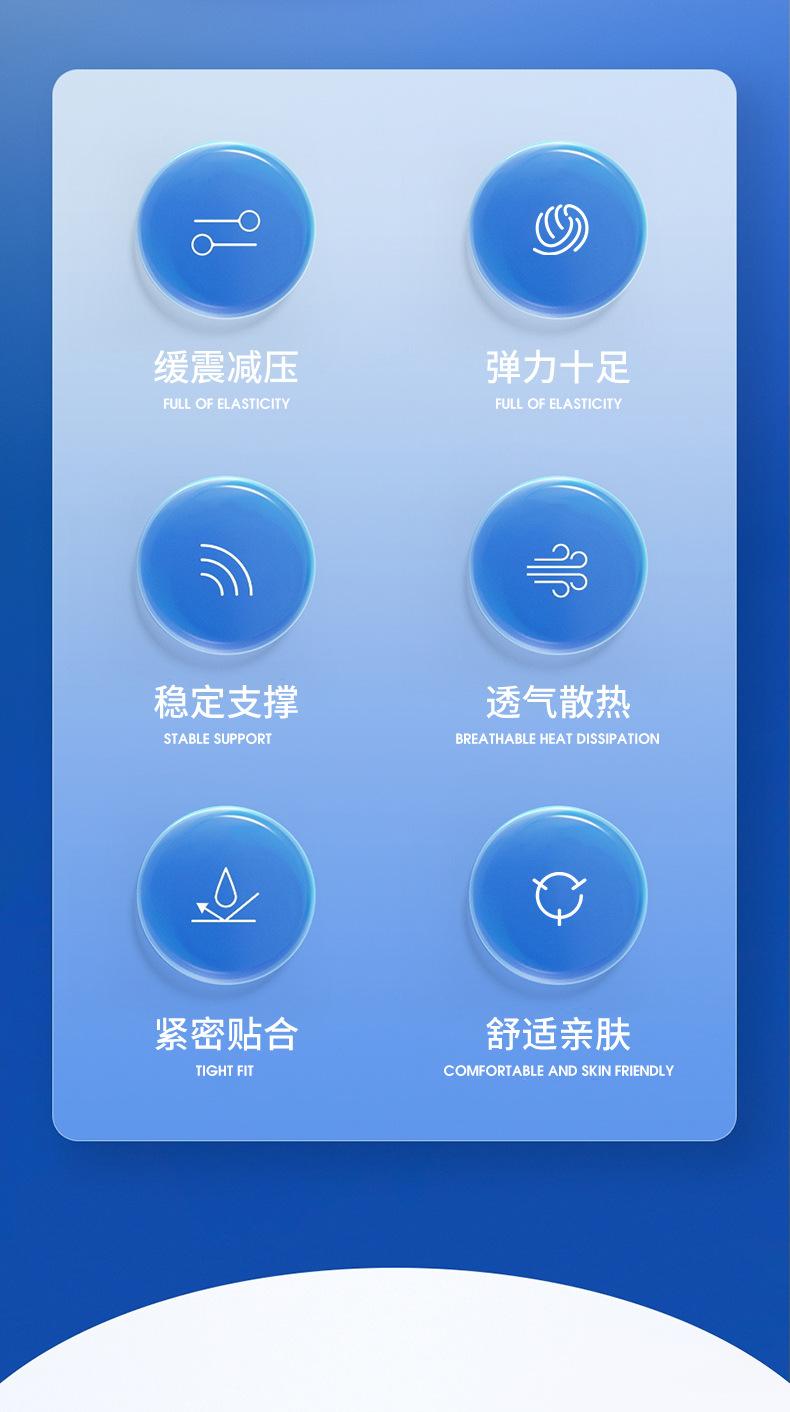 缓震减压
FULL OF ELASTICITY

弹力十足
FULL OF ELASTICITY

稳定支撑
STABLE SUPPORT

透气散热
BREATHABLE HEAT DISSIPATION

紧密贴合
TIGHT FIT

舒适亲肤
COMFORTABLE AND SKIN FRIENDLY